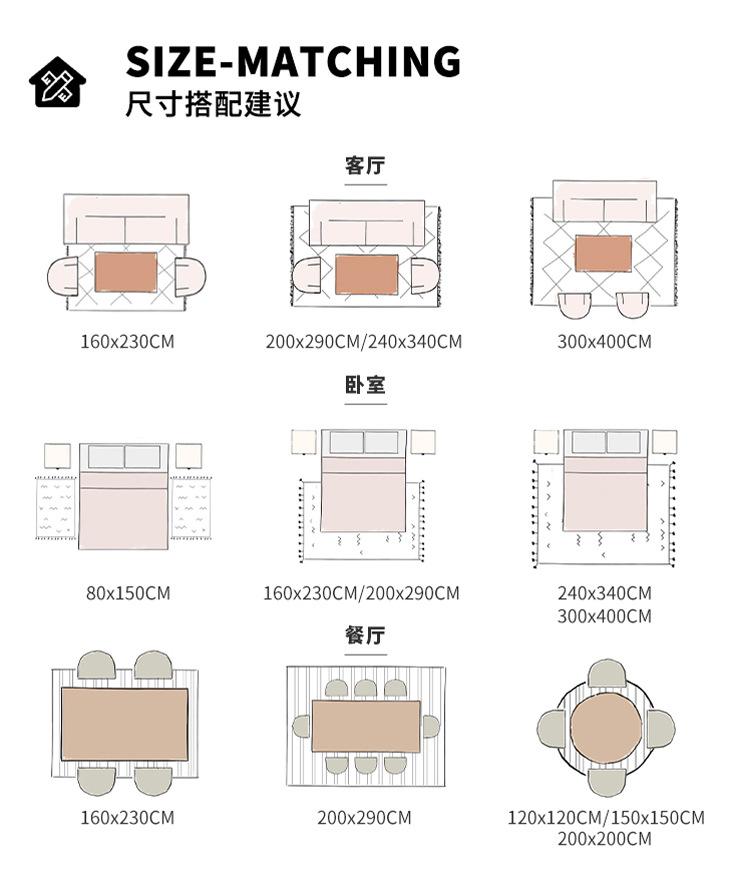 SIZE-MATCHING
尺寸搭配建议

客厅

160x230CM

200x290CM/240x340CM

300x400CM

卧室

80x150CM

160x230CM/200x290CM

240x340CM
300x400CM

餐厅

160x230CM

200x290CM

120x120CM/150x150CM
200x200CM