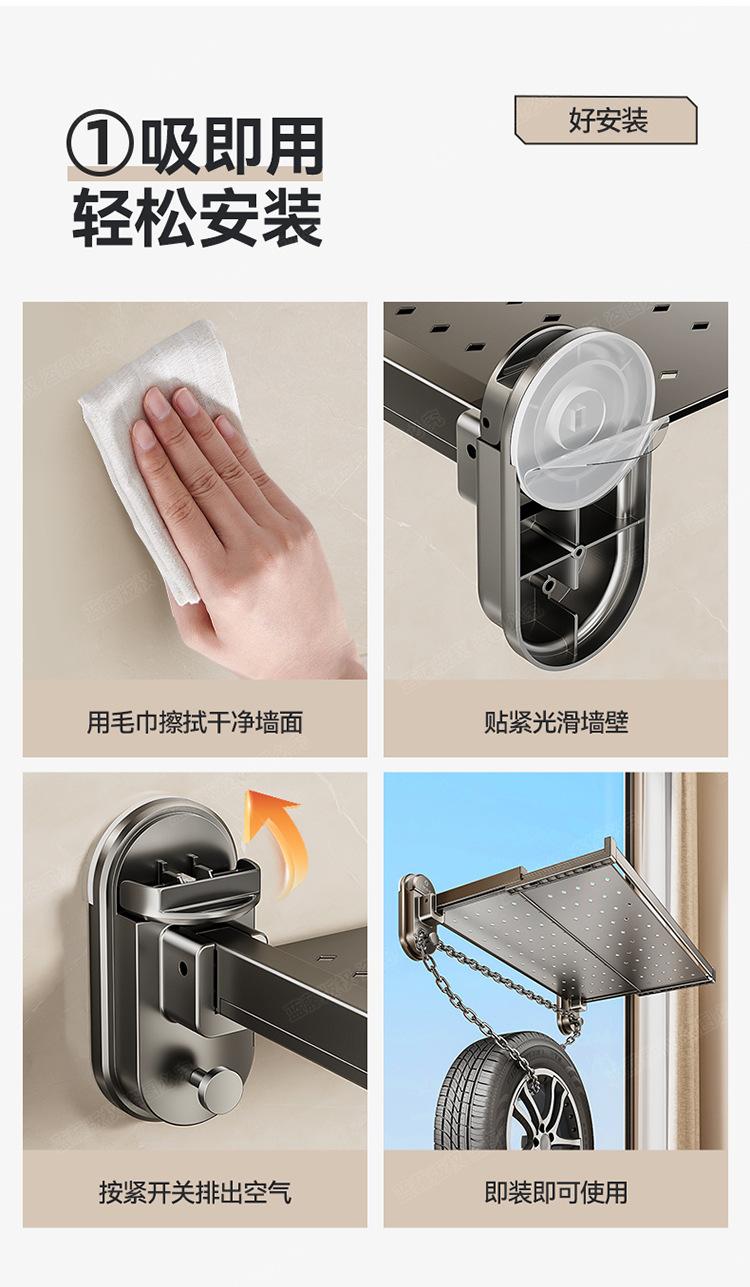 ①吸即用
轻松安装

好安装

用毛巾擦拭干净墙面

贴紧光滑墙壁

按紧开关排出空气

即装即可使用