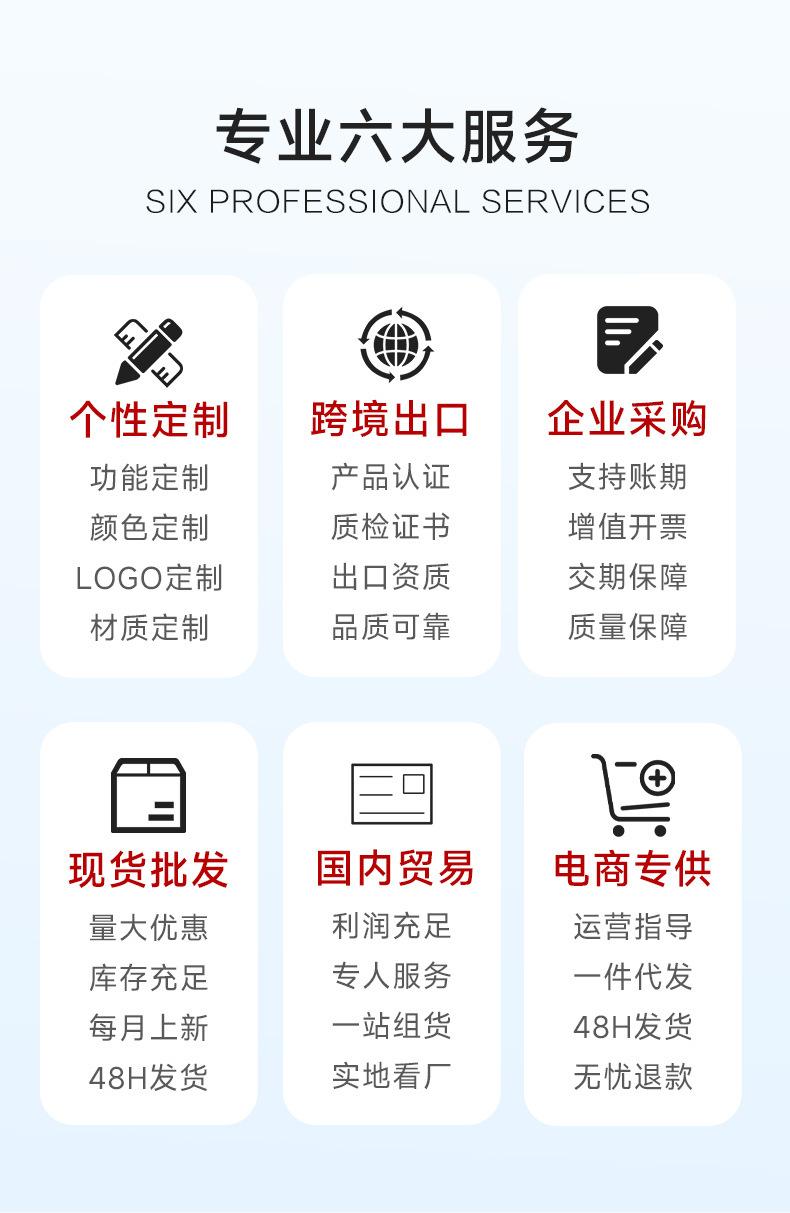 专业六大服务
SIX PROFESSIONAL SERVICES

个性定制
功能定制
颜色定制
LOGO定制
材质定制

跨境出口
产品认证
质检证书
出口资质
品质可靠

企业采购
支持账期
增值开票
交期保障
质量保障

现货批发
量大优惠
库存充足
每月上新
48H发货

国内贸易
利润充足
专人服务
一站组货
实地看厂

电商专供
运营指导
一件代发
48H发货
无忧退款