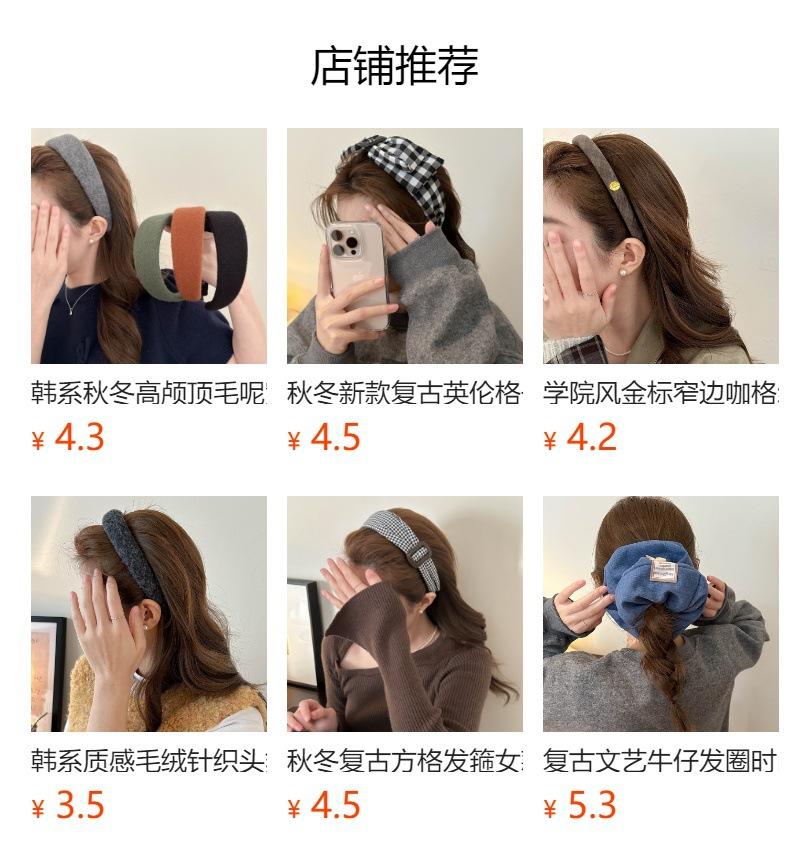 店铺推荐

韩系秋冬高颅顶毛呢
¥ 4.3

秋冬新款复古英伦格
¥ 4.5

学院风金标窄边咖格
¥ 4.2

韩系质感毛绒针织头
¥ 3.5

秋冬复古方格发箍女
¥ 4.5

复古文艺牛仔发圈时
¥ 5.3