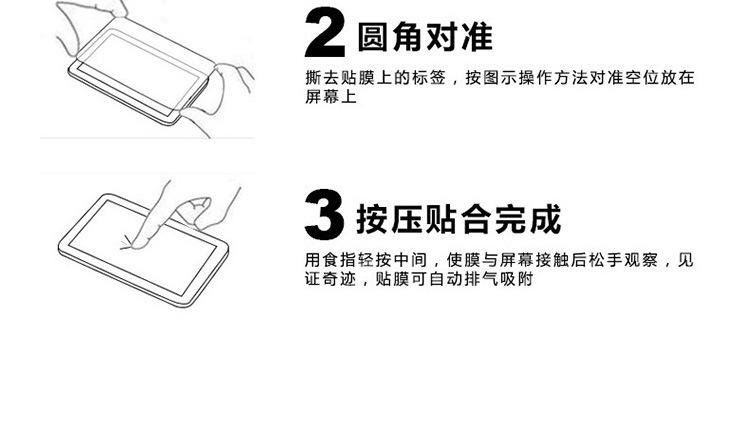 2 圆角对准

撕去贴膜上的标签，按图示操作方法对准空位放在屏幕上

3 按压贴合完成

用食指轻按中间，使膜与屏幕接触后松手观察，见证奇迹，贴膜可自动排气吸附