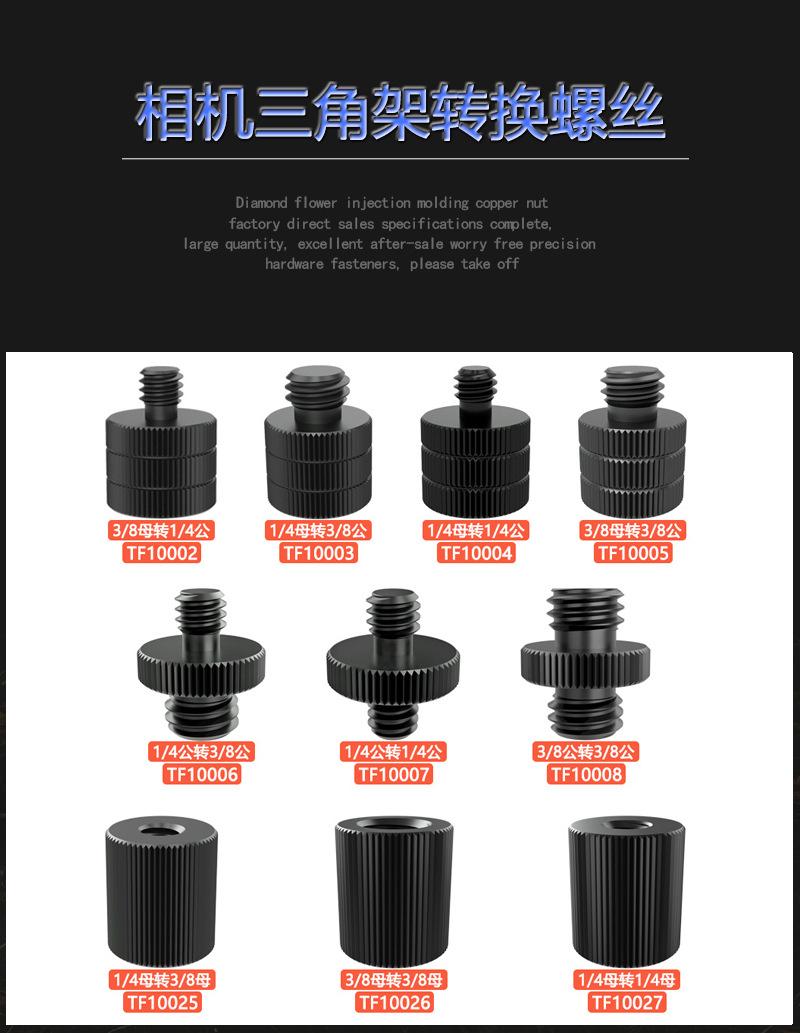 相机三角架转换螺丝

Diamond flower injection molding copper nut factory direct sales specifications complete, large quantity, excellent after-sale worry free precision hardware fasteners, please take off

3/8母转1/4公
TF10002

1/4母转3/8公
TF10003

1/4母转1/4公
TF10004

3/8母转3/8公
TF10005

1/4公转3/8公
TF10006

1/4公转1/4公
TF10007

3/8公转3/8公
TF10008

1/4母转3/8母
TF10025

3/8母转3/8母
TF10026

1/4母转1/4母
TF10027