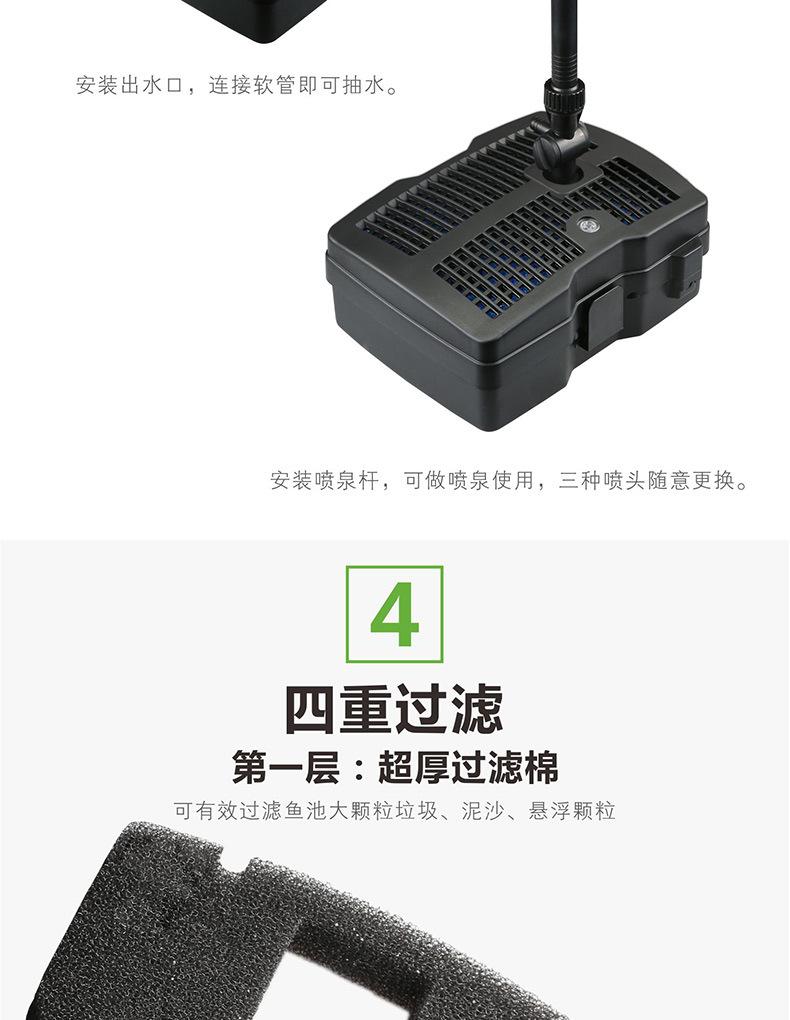 安装出水口，连接软管即可抽水。

安装喷泉杆，可做喷泉使用，三种喷头随意更换。

4

四重过滤

第一层：超厚过滤棉

可有效过滤鱼池大颗粒垃圾、泥沙、悬浮颗粒