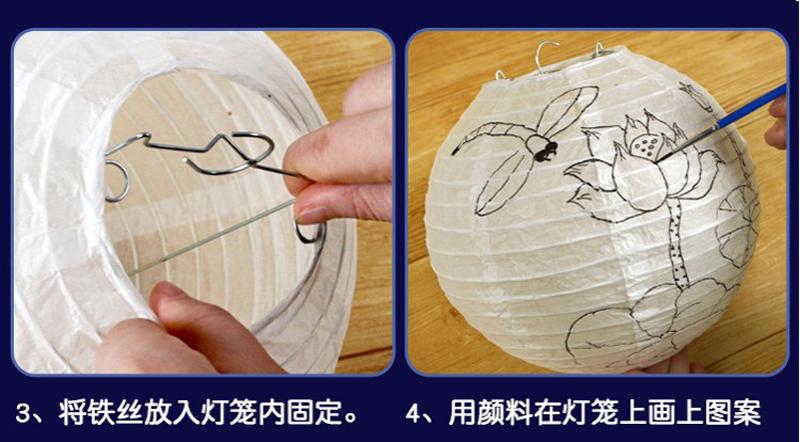 3、将铁丝放入灯笼内固定。

4、用颜料在灯笼上画上图案