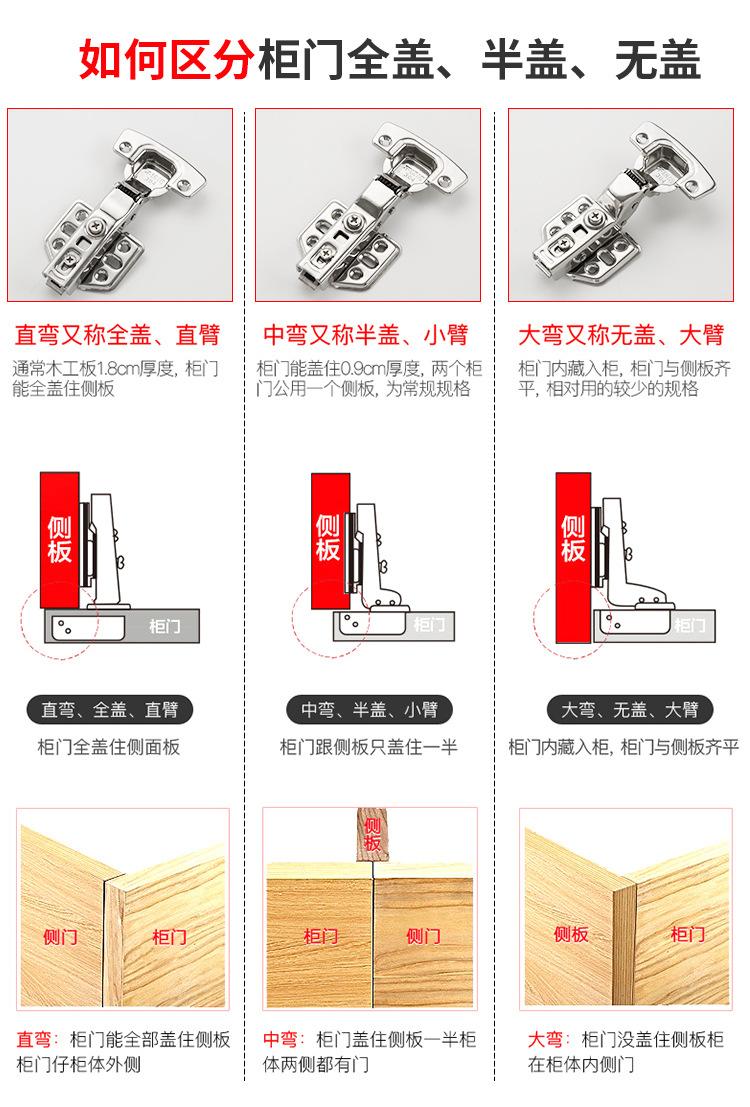 如何区分柜门全盖、半盖、无盖

直弯又称全盖、直臂

通常木工板1.8cm厚度，柜门能全盖住侧板

侧板

柜门

直弯、全盖、直臂

柜门全盖住侧面板

侧门

柜门

直弯：柜门能全部盖住侧板柜门仔柜体外侧

中弯又称半盖、小臂

柜门能盖住0.9cm厚度，两个柜门公用一个侧板，为常规规格

侧板

柜门

中弯、半盖、小臂

柜门跟侧板只盖住一半

侧板

柜门

侧门

中弯：柜门盖住侧板一半柜体两侧都有门

大弯又称无盖、大臂

柜门内藏入柜，柜门与侧板齐平，相对用的较少的规格

侧板

柜门

大弯、无盖、大臂

柜门内藏入柜，柜门与侧板齐平

侧板

柜门

大弯：柜门没盖住侧板柜在柜体内侧门