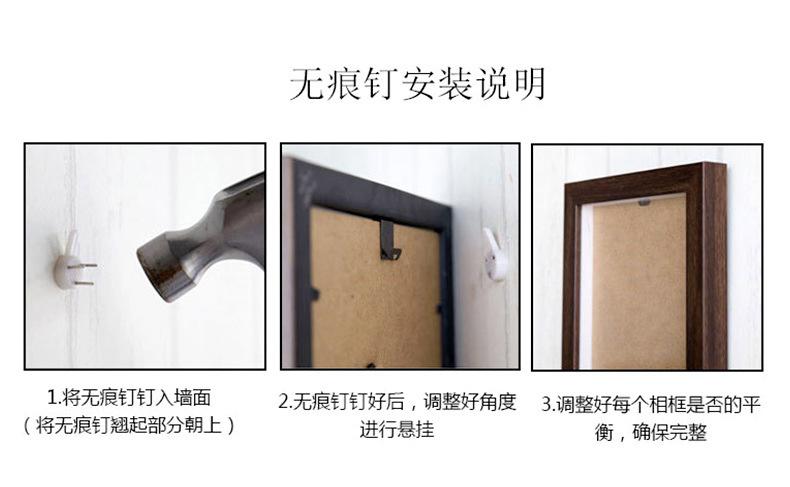 无痕钉安装说明

1.将无痕钉钉入墙面
（将无痕钉翘起部分朝上）

2.无痕钉钉好后，调整好角度进行悬挂

3.调整好每个相框是否的平衡，确保完整