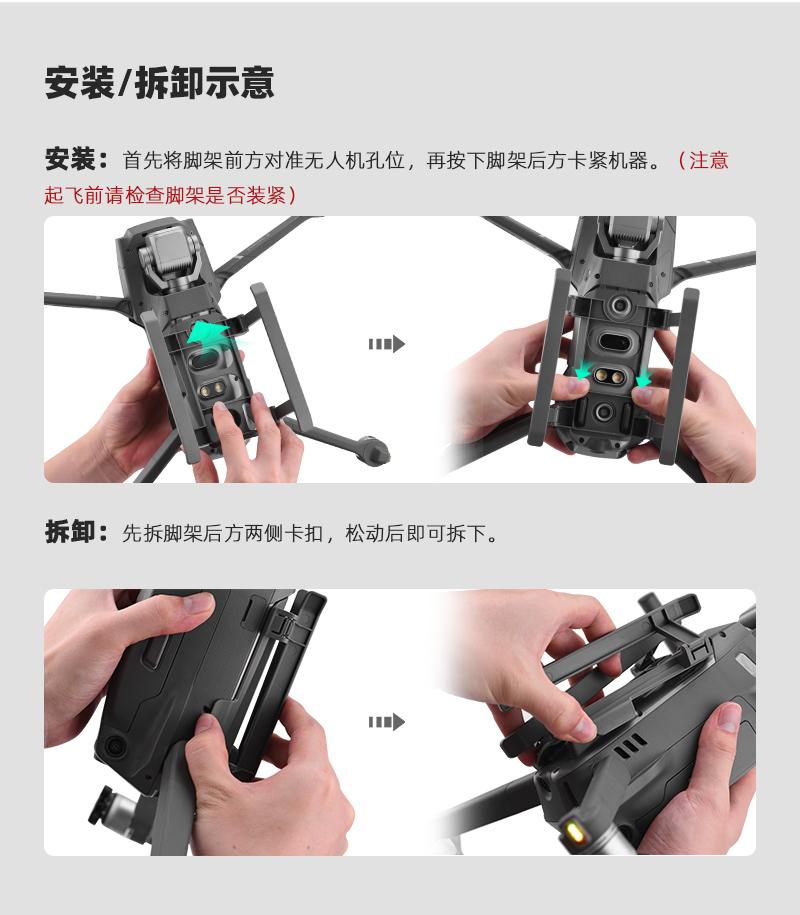 安装/拆卸示意

安装：首先将脚架前方对准无人机孔位，再按下脚架后方卡紧机器。（注意起飞前请检查脚架是否装紧）

拆卸：先拆脚架后方两侧卡扣，松动后即可拆下。