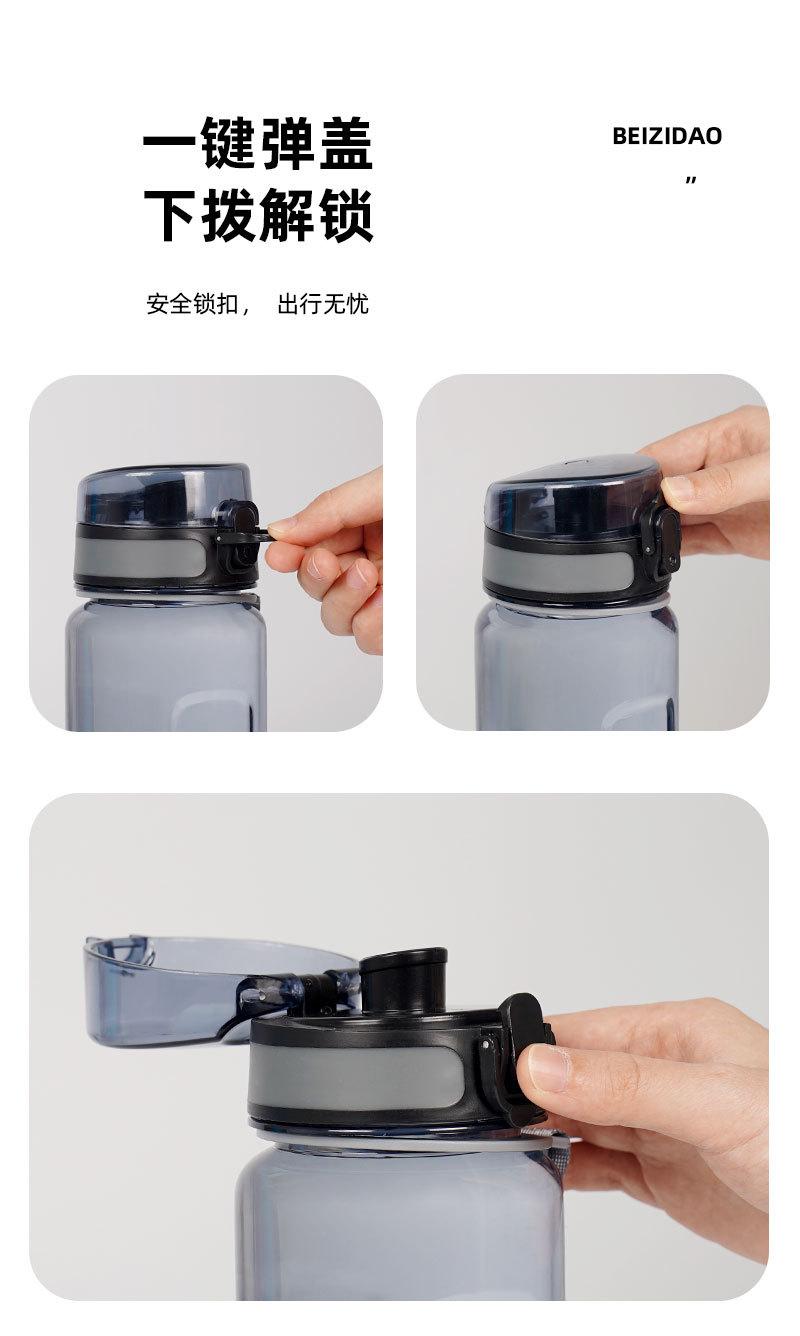 一键弹盖
下拨解锁

BEIZIDAO
”

安全锁扣， 出行无忧