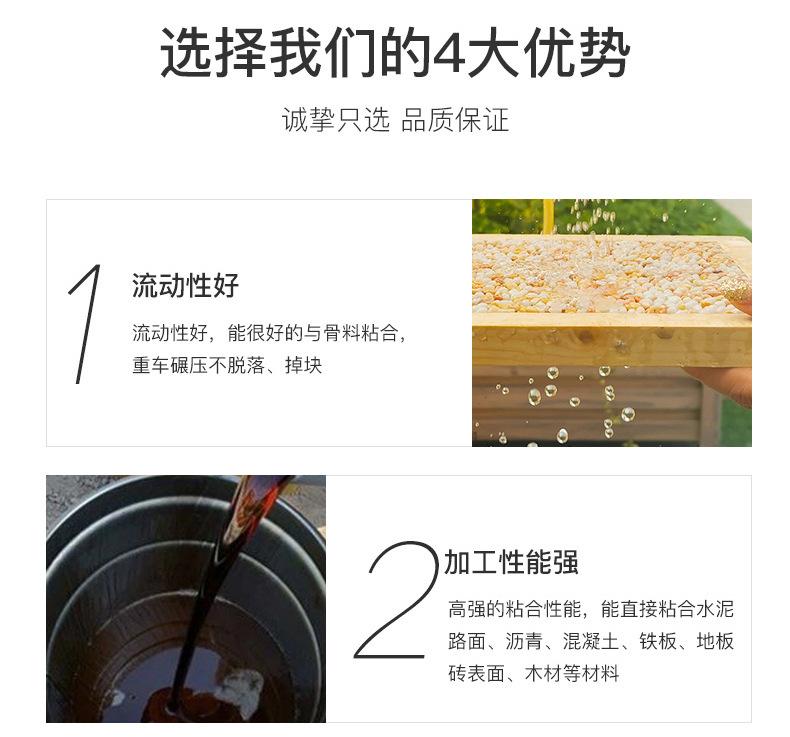 选择我们的4大优势

诚挚只选 品质保证

1

流动性好

流动性好，能很好的与骨料粘合，重车碾压不脱落、掉块

2

加工性能强

高强的粘合性能，能直接粘合水泥路面、沥青、混凝土、铁板、地板砖表面、木材等材料