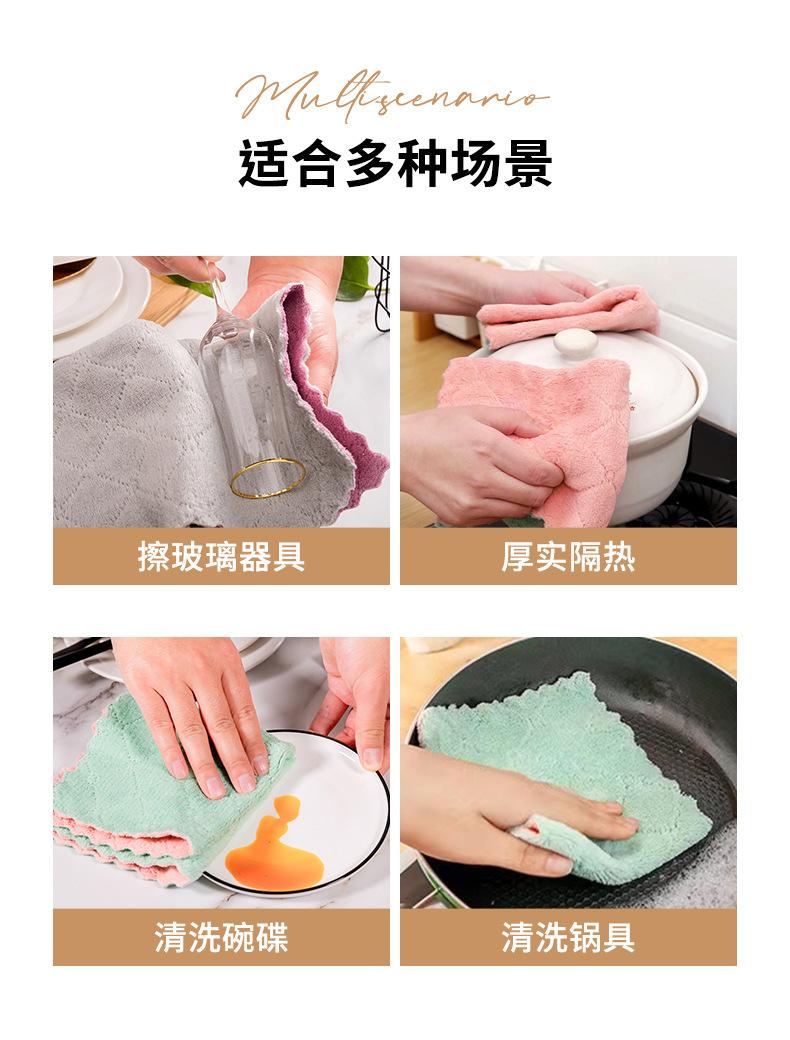 Multiscenario
适合多种场景

擦玻璃器具

厚实隔热

清洗碗碟

清洗锅具