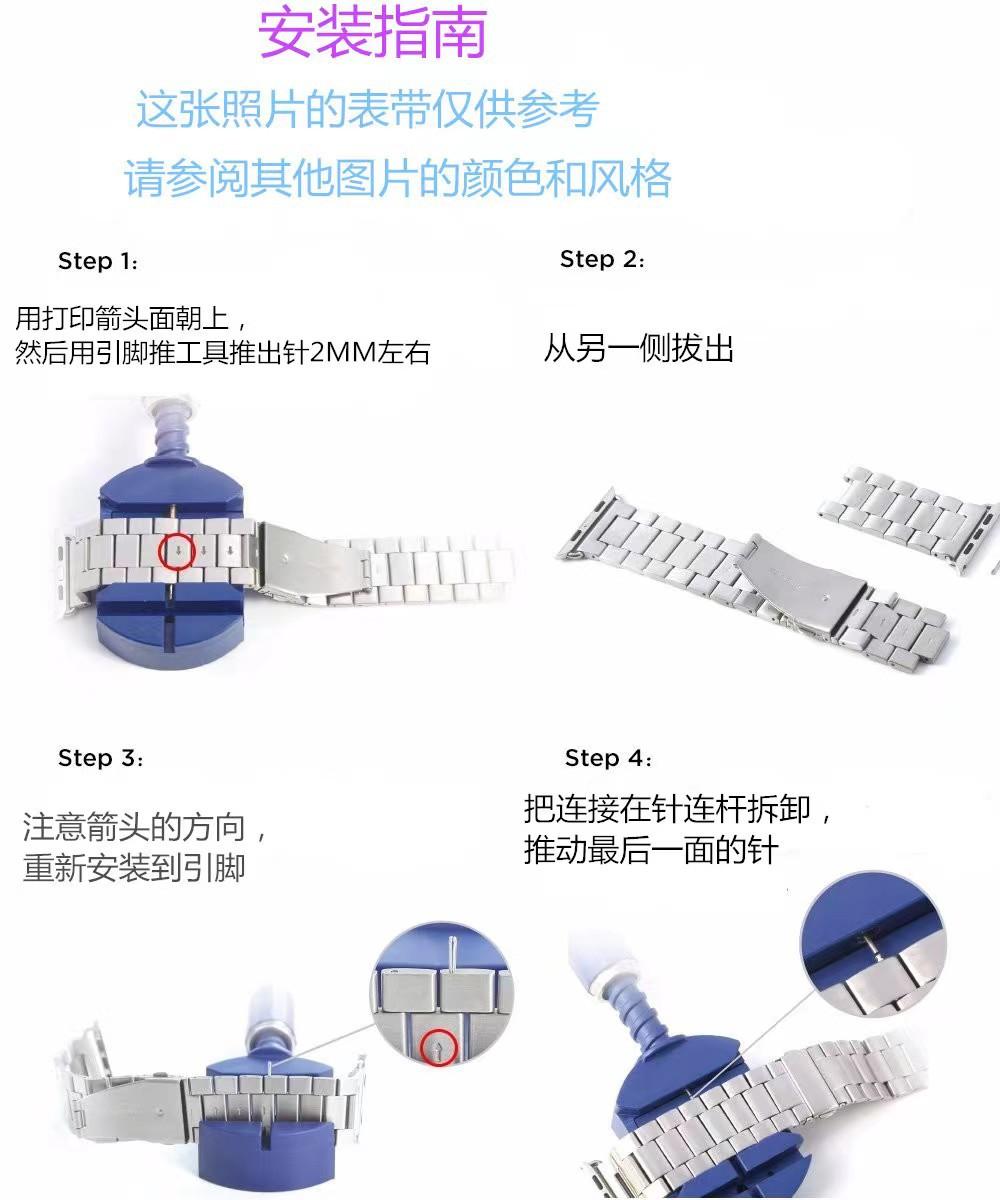 安装指南

这张照片的表带仅供参考

请参阅其他图片的颜色和风格

Step 1:

用打印箭头面朝上，
然后用引脚推工具推出针2MM左右

Step 2:

从另一侧拔出

Step 3:

注意箭头的方向，
重新安装到引脚

Step 4:

把连接在针连杆拆卸，
推动最后一面的针