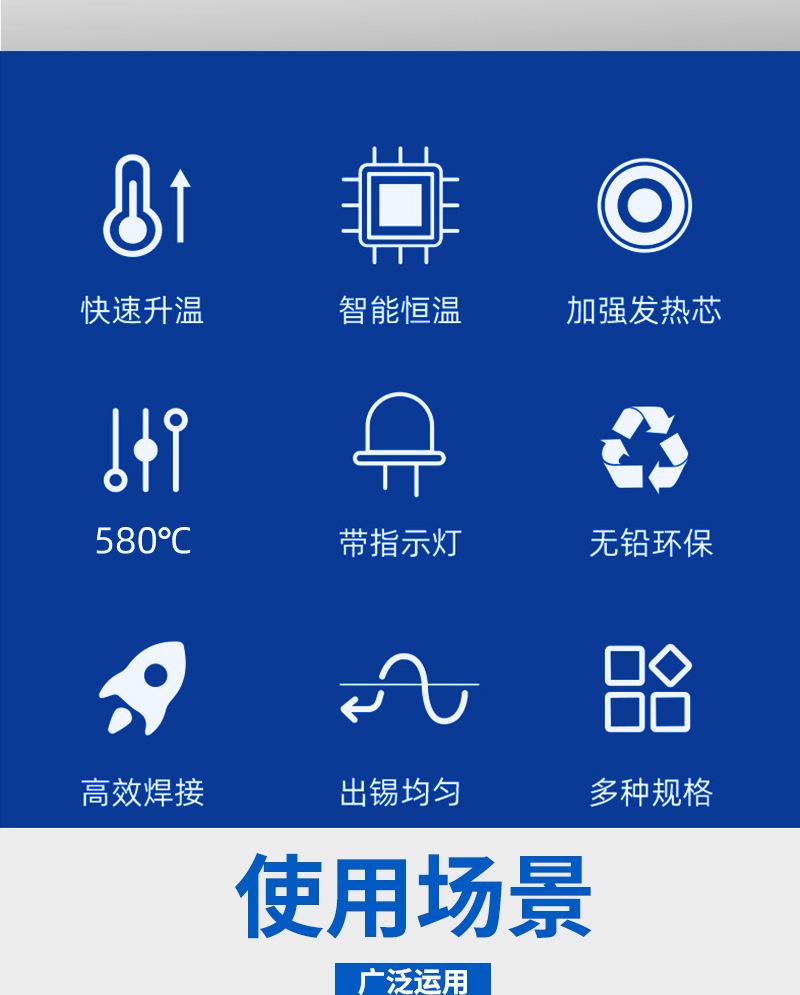 快速升温

智能恒温

加强发热芯

580℃

带指示灯

无铅环保

高效焊接

出锡均匀

多种规格

使用场景

广泛运用