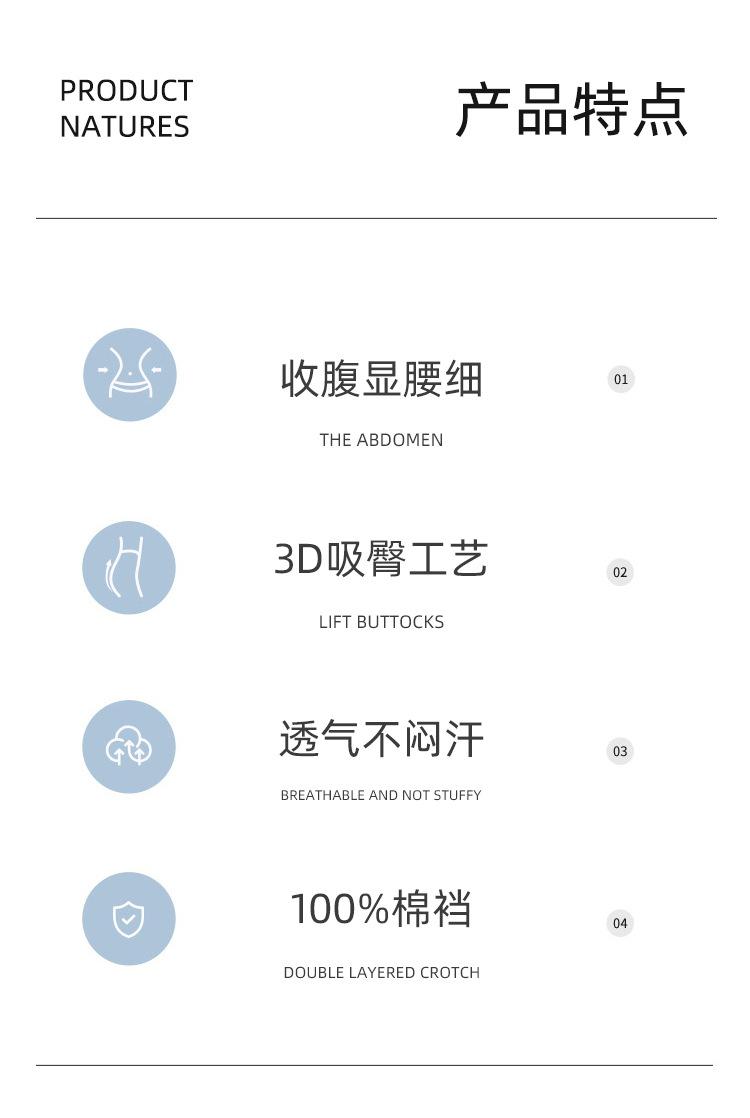 PRODUCT
NATURES

产品特点

收腹显腰细

THE ABDOMEN

01

3D吸臀工艺

LIFT BUTTOCKS

02

透气不闷汗

BREATHABLE AND NOT STUFFY

03

100%棉裆

DOUBLE LAYERED CROTCH

04