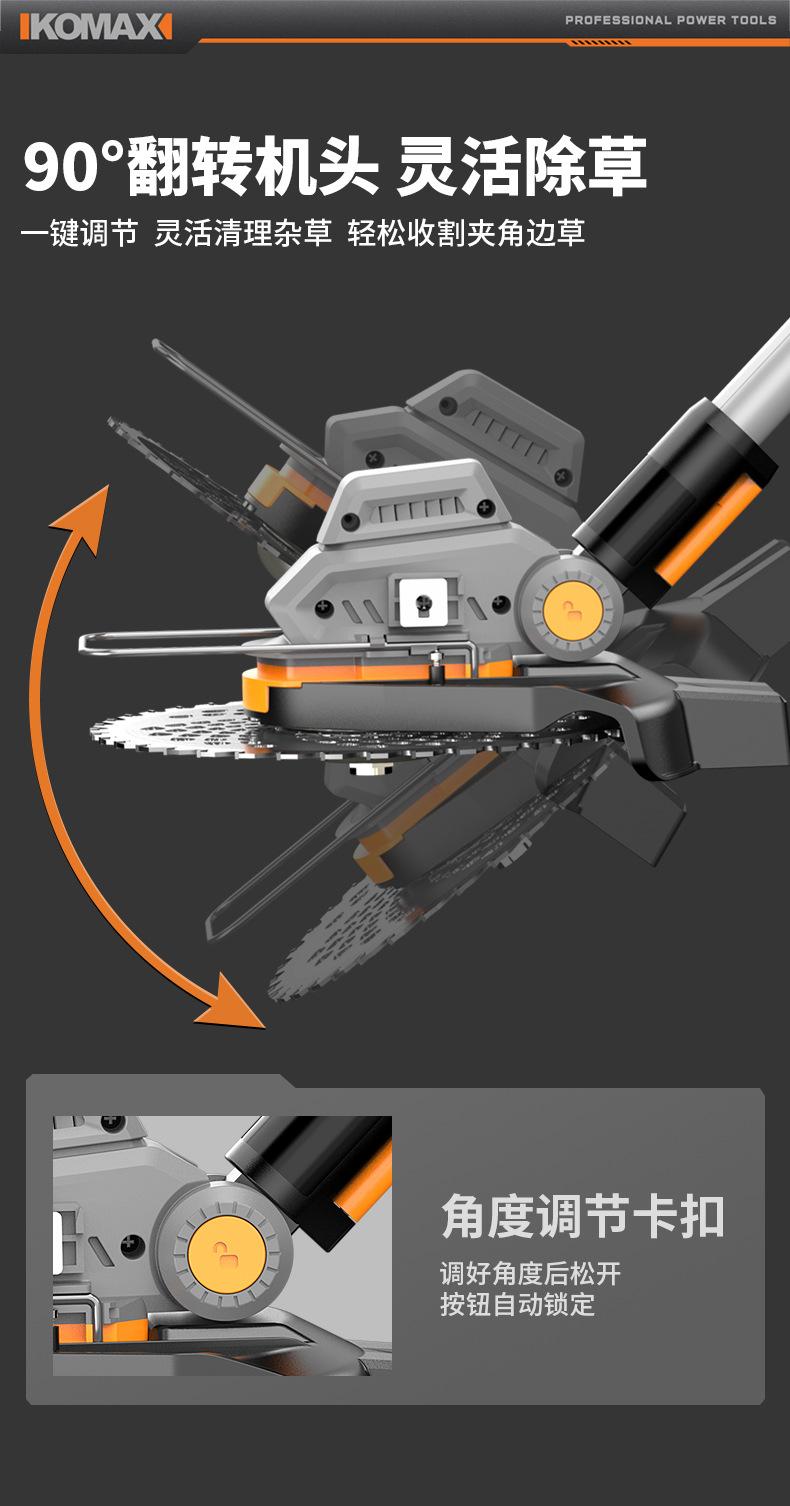 KOMAX

PROFESSIONAL POWER TOOLS

90°翻转机头 灵活除草

一键调节 灵活清理杂草 轻松收割夹角边草

角度调节卡扣

调好角度后松开
按钮自动锁定