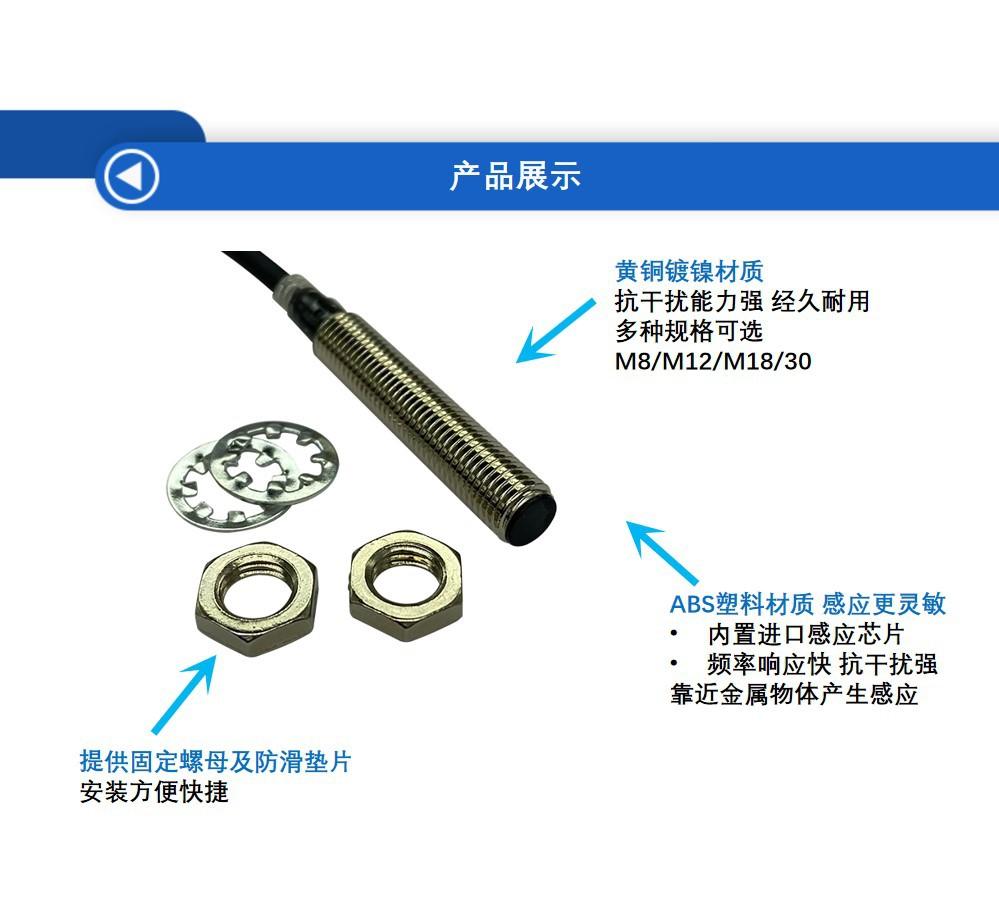 产品展示

黄铜镀镍材质
抗干扰能力强 经久耐用
多种规格可选
M8/M12/M18/30

ABS塑料材质 感应更灵敏
• 内置进口感应芯片
• 频率响应快 抗干扰强
靠近金属物体产生感应

提供固定螺母及防滑垫片
安装方便快捷