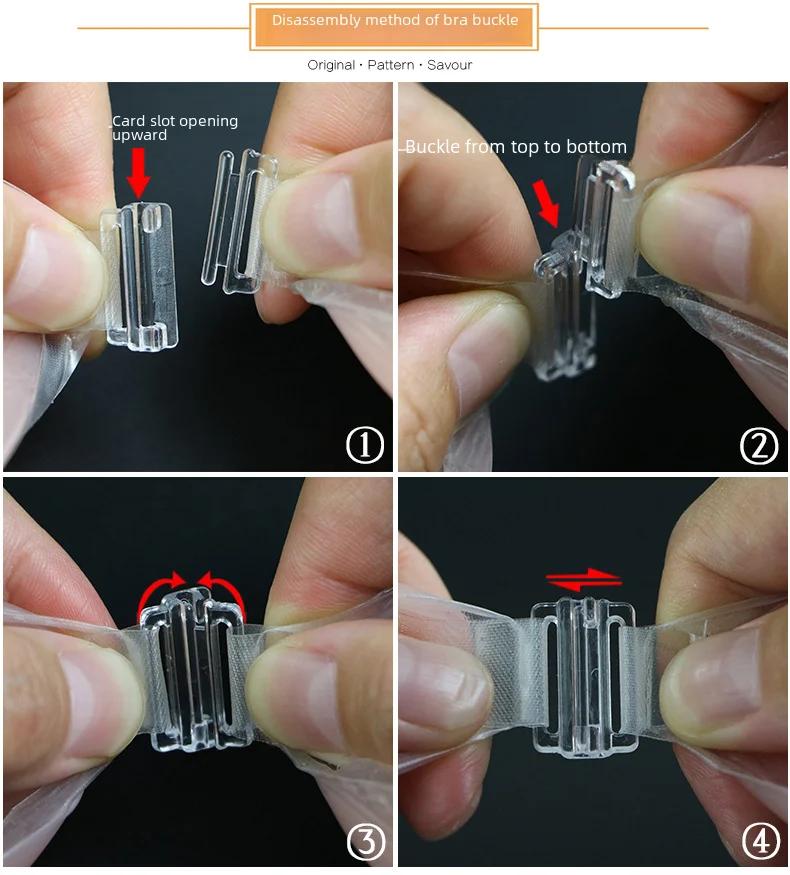 Disassembly method of bra buckle

Original · Pattern · Savour

Card slot opening upward

①

Buckle from top to bottom

②

③

④