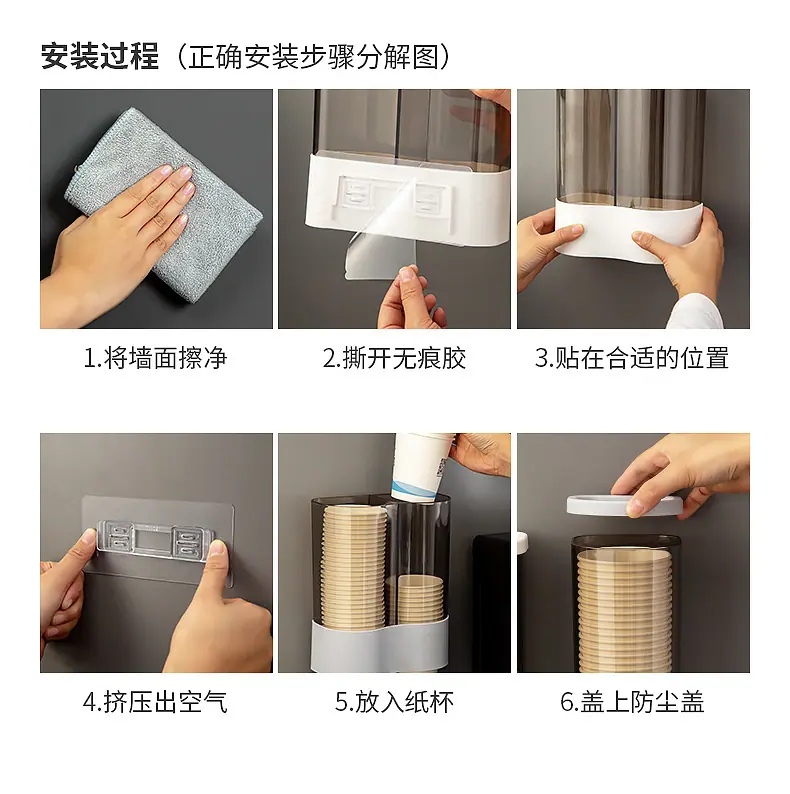 安装过程（正确安装步骤分解图）

1.将墙面擦净

2.撕开无痕胶

3.贴在合适的位置

4.挤压出空气

5.放入纸杯

6.盖上防尘盖