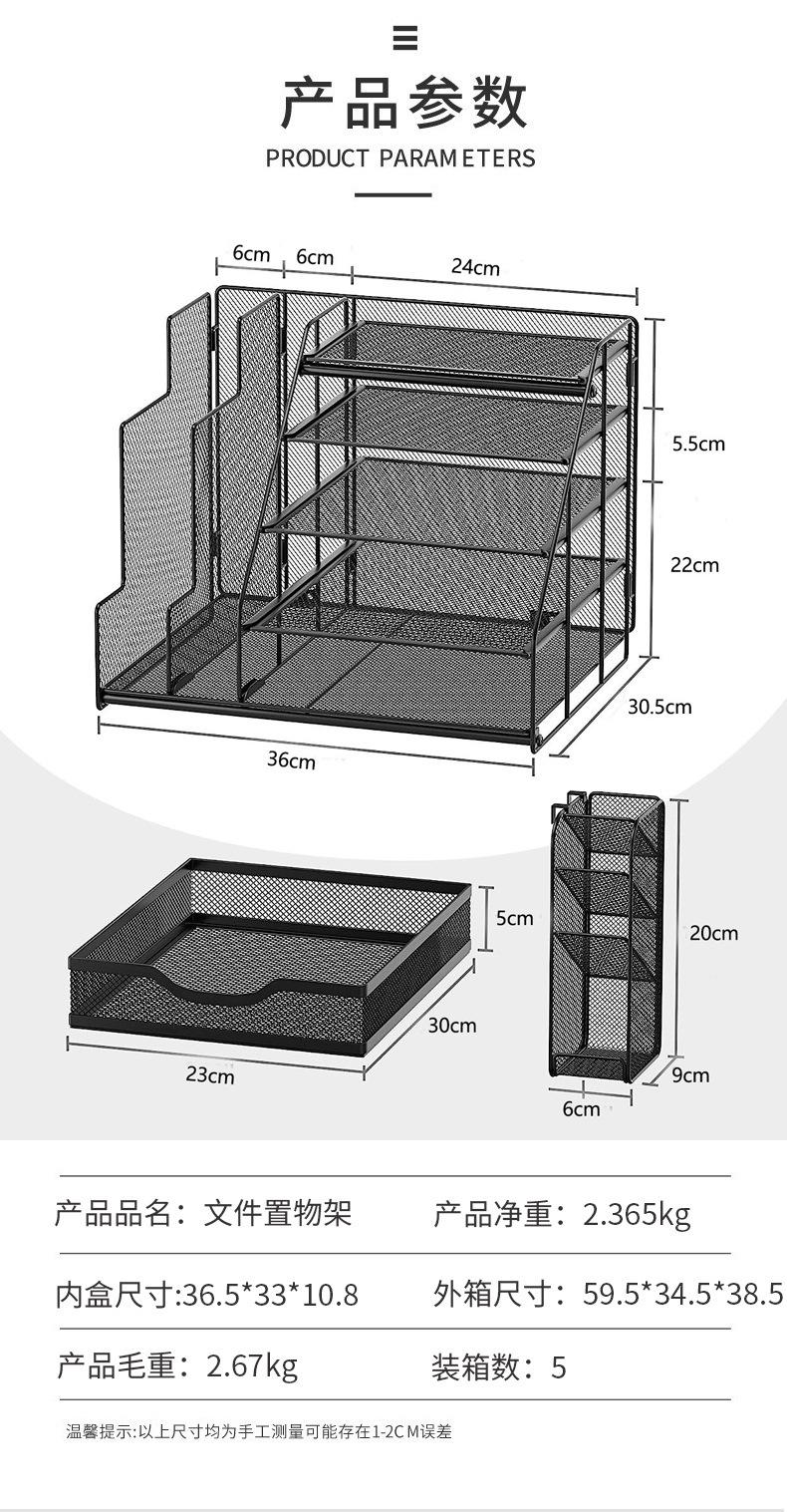 产品参数
PRODUCT PARAMETERS

6cm
6cm
24cm
5.5cm
22cm
30.5cm
36cm

5cm
30cm
23cm

20cm
9cm
6cm

| 产品品名：文件置物架 | 产品净重：2.365kg |
|---|---|
| 内盒尺寸:36.5*33*10.8 | 外箱尺寸：59.5*34.5*38.5 |
| 产品毛重：2.67kg | 装箱数：5 |

温馨提示:以上尺寸均为手工测量可能存在1-2CM误差