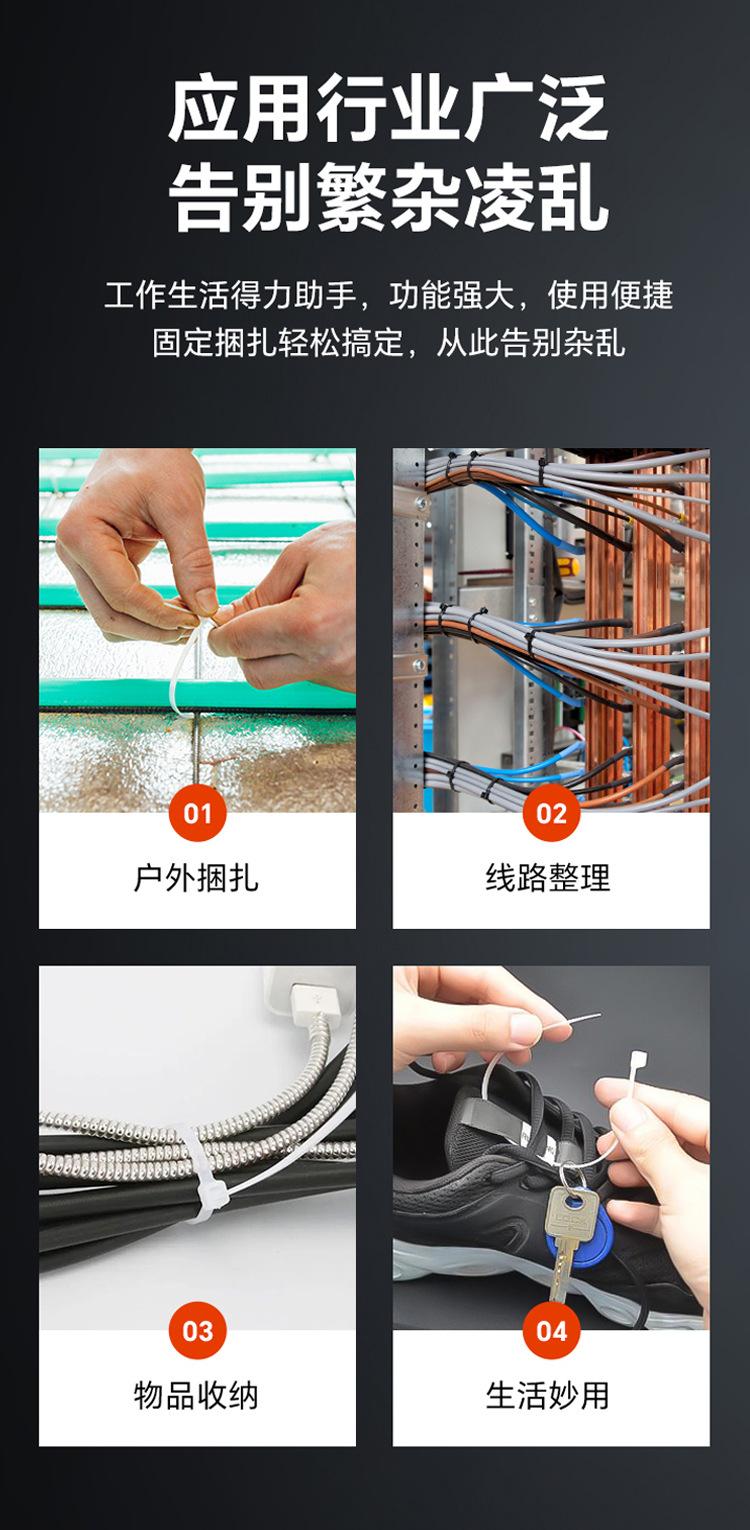 应用行业广泛
告别繁杂凌乱

工作生活得力助手，功能强大，使用便捷
固定捆扎轻松搞定，从此告别杂乱

01
户外捆扎

02
线路整理

03
物品收纳

04
生活妙用