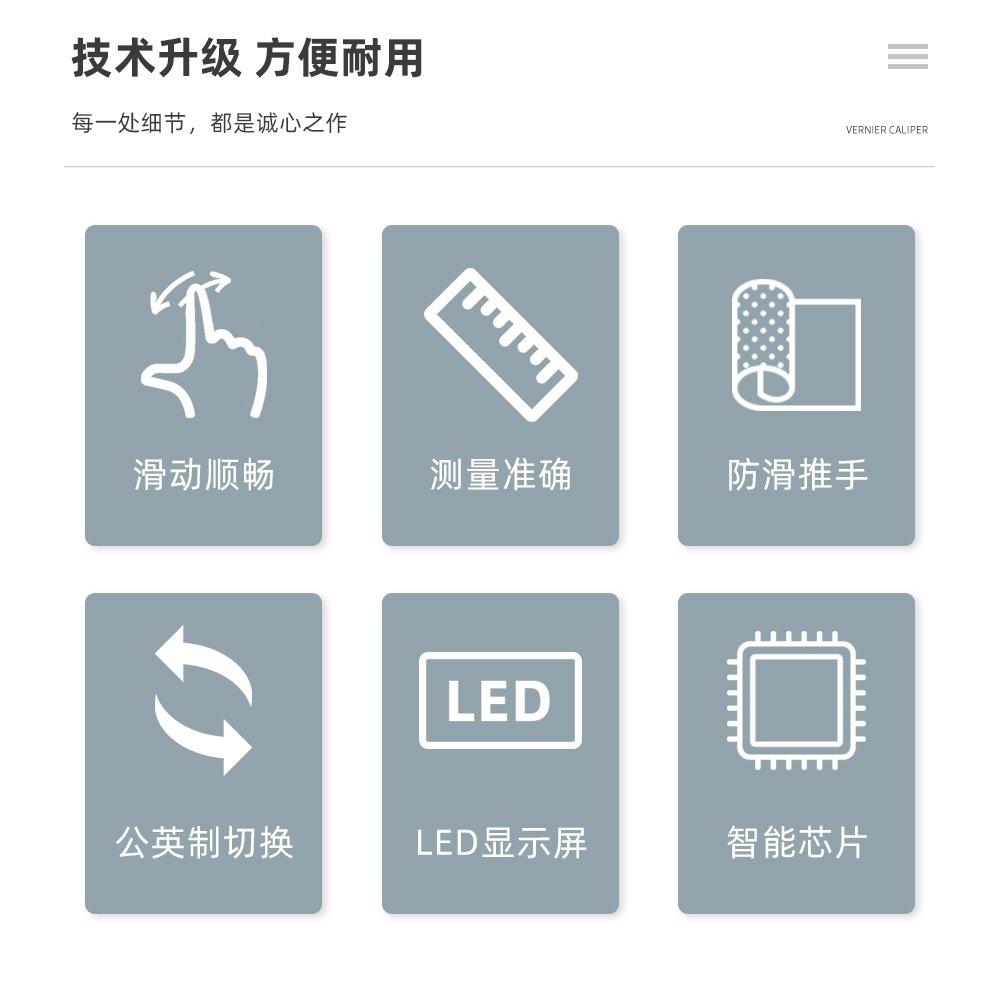 技术升级 方便耐用

每一处细节，都是诚心之作

VERNIER CALIPER

滑动顺畅

测量准确

防滑推手

公英制切换

LED

LED显示屏

智能芯片