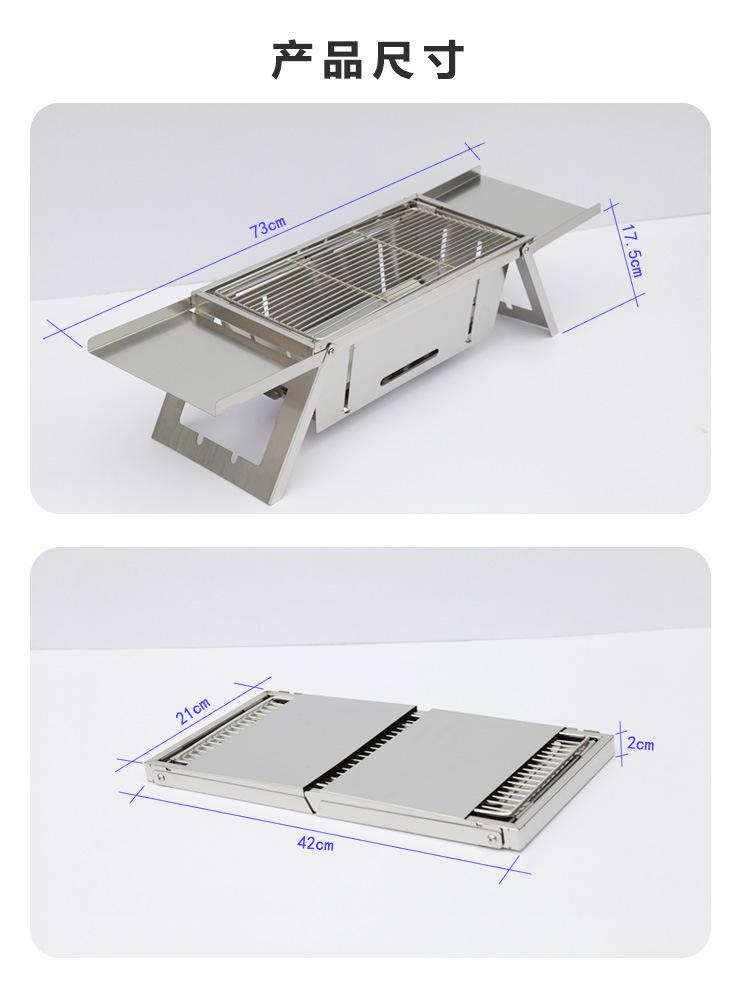 产品尺寸

73cm

17.5cm

21cm

2cm

42cm