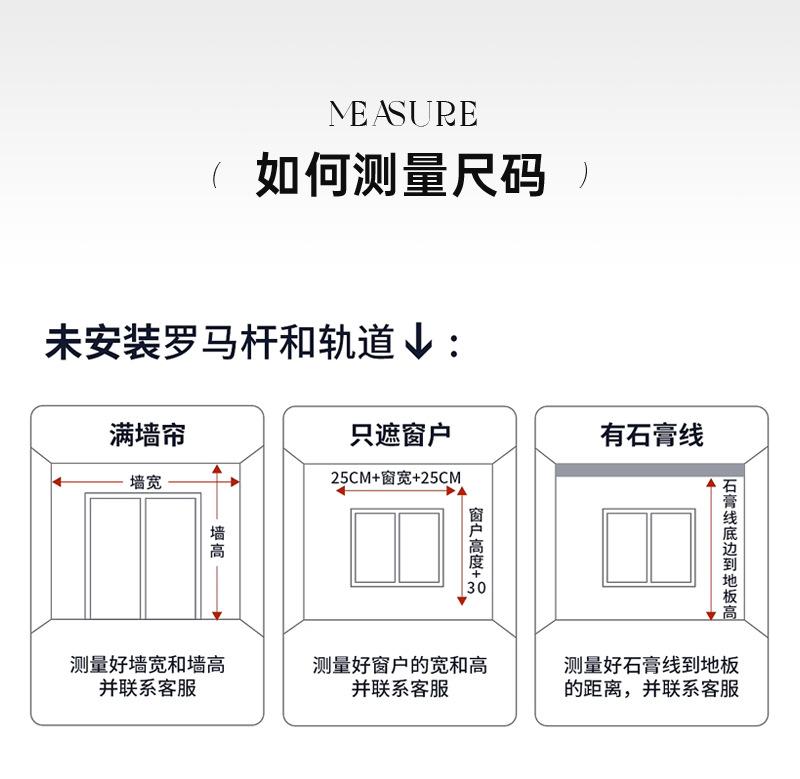 MEASURE

（ 如何测量尺码 ）

未安装罗马杆和轨道↓：

满墙帘

墙宽

墙高

测量好墙宽和墙高并联系客服

只遮窗户

25CM+窗宽+25CM

窗户高度+30

测量好窗户的宽和高并联系客服

有石膏线

石膏线底边到地板高

测量好石膏线到地板的距离，并联系客服