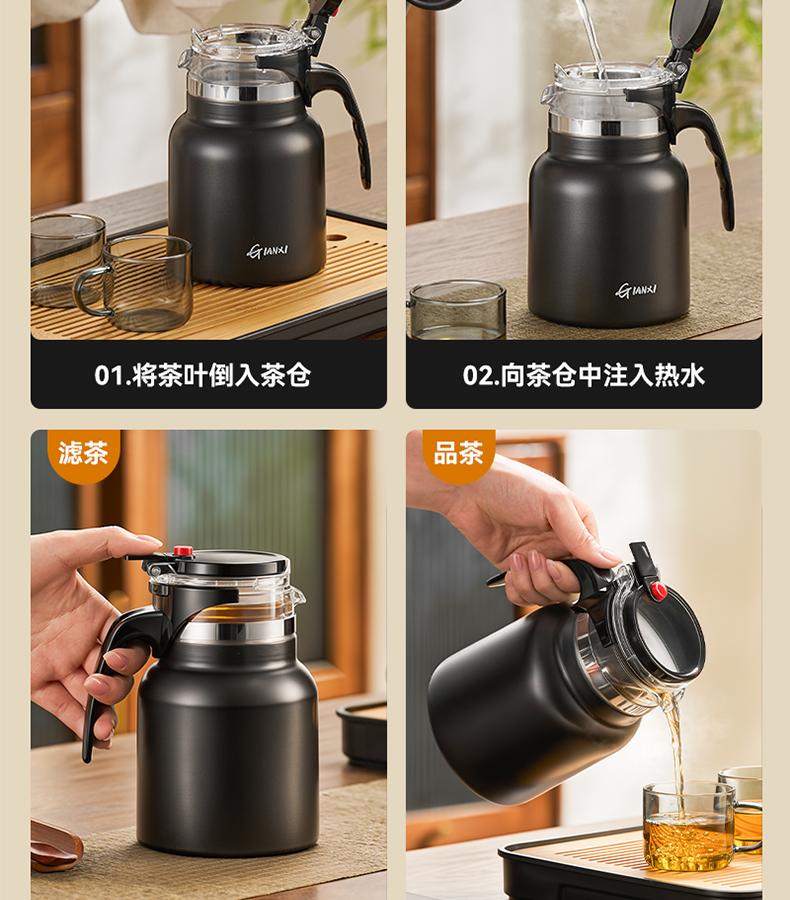 GIANXI

01.将茶叶倒入茶仓

GIANXI

02.向茶仓中注入热水

滤茶

品茶