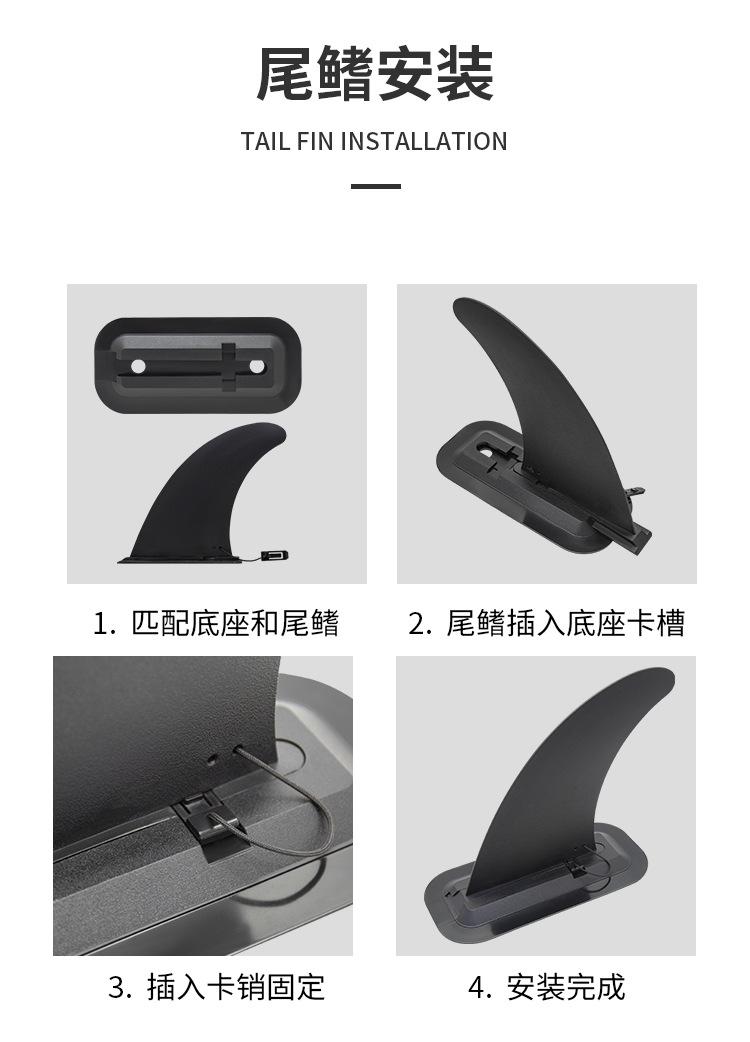 尾鳍安装

TAIL FIN INSTALLATION

1. 匹配底座和尾鳍

2. 尾鳍插入底座卡槽

3. 插入卡销固定

4. 安装完成