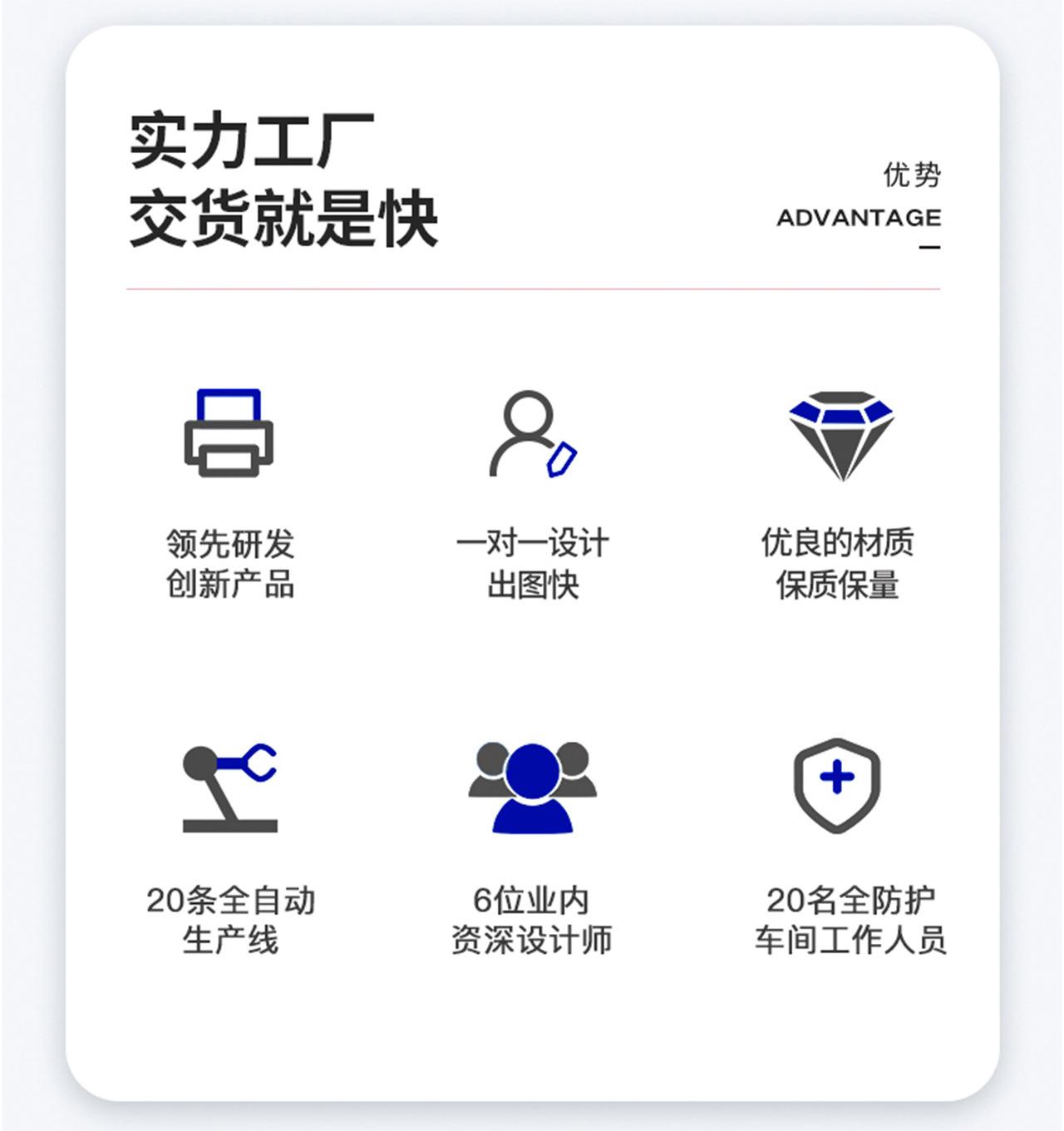 实力工厂
交货就是快

优势
ADVANTAGE

领先研发
创新产品

一对一设计
出图快

优良的材质
保质保量

20条全自动
生产线

6位业内
资深设计师

20名全防护
车间工作人员