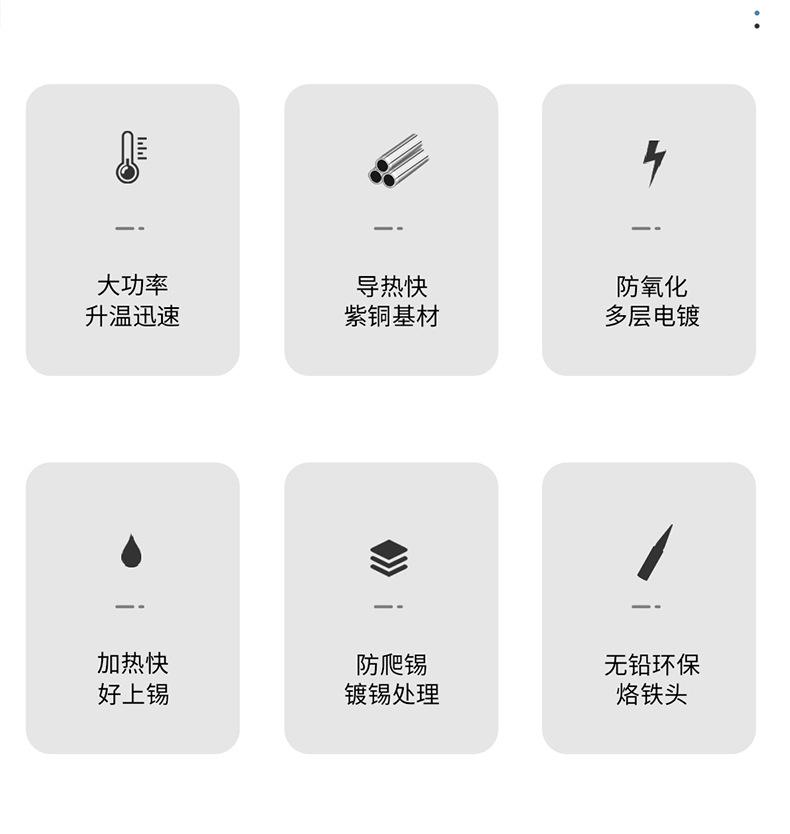 大功率
升温迅速

导热快
紫铜基材

防氧化
多层电镀

加热快
好上锡

防爬锡
镀锡处理

无铅环保
烙铁头