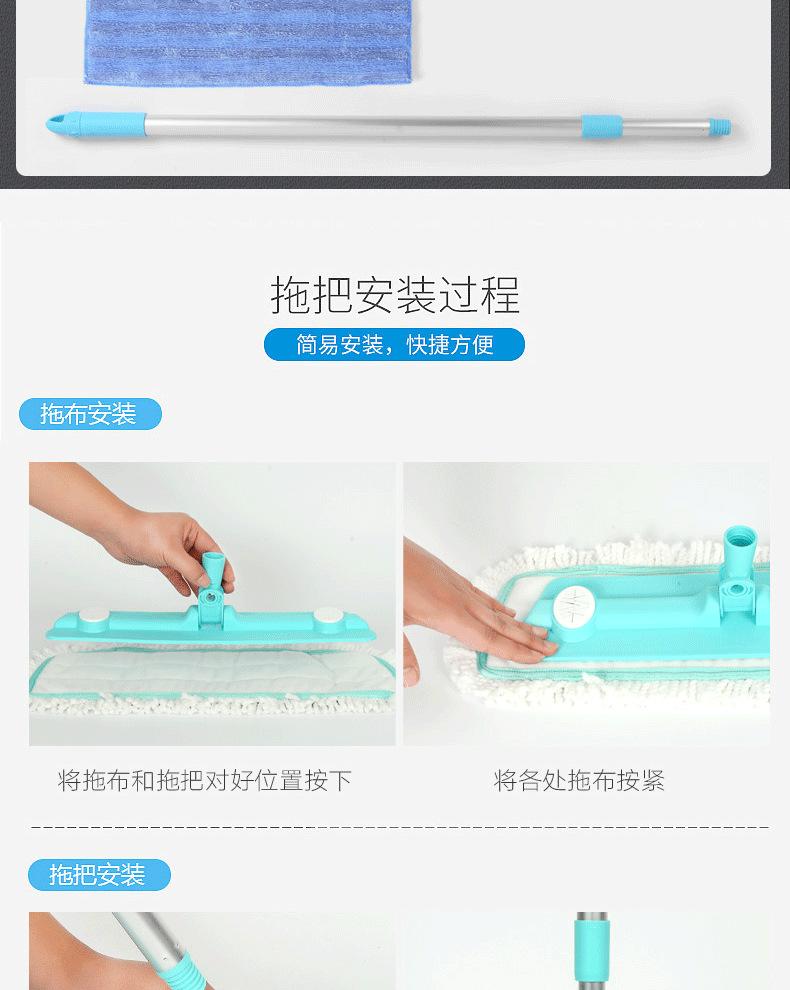 拖把安装过程

简易安装，快捷方便

拖布安装

将拖布和拖把对好位置按下

将各处拖布按紧

拖把安装