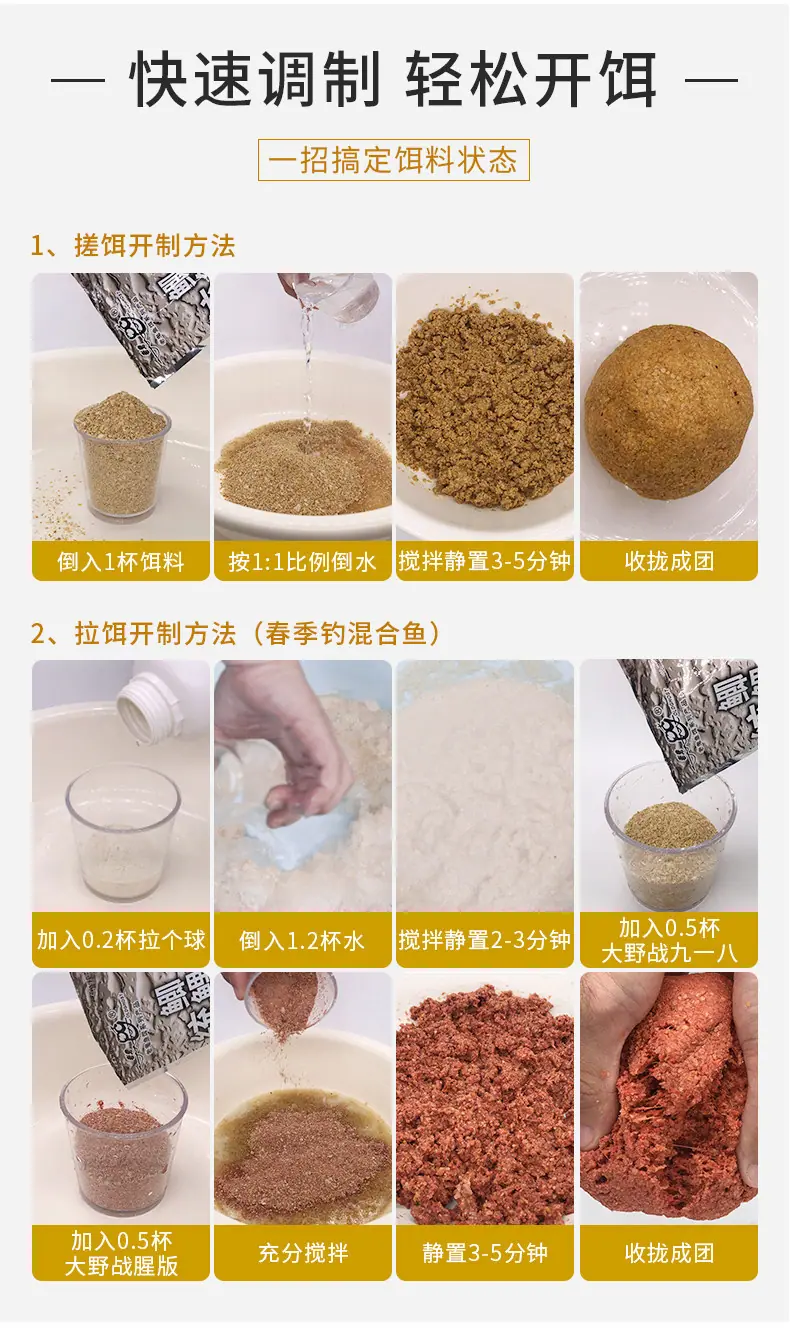 — 快速调制 轻松开饵 —

一招搞定饵料状态

1、搓饵开制方法

倒入1杯饵料

按1:1比例倒水

搅拌静置3-5分钟

收拢成团

2、拉饵开制方法（春季钓混合鱼）

加入0.2杯拉个球

倒入1.2杯水

搅拌静置2-3分钟

加入0.5杯 大野战九一八

加入0.5杯 大野战腥版

充分搅拌

静置3-5分钟

收拢成团