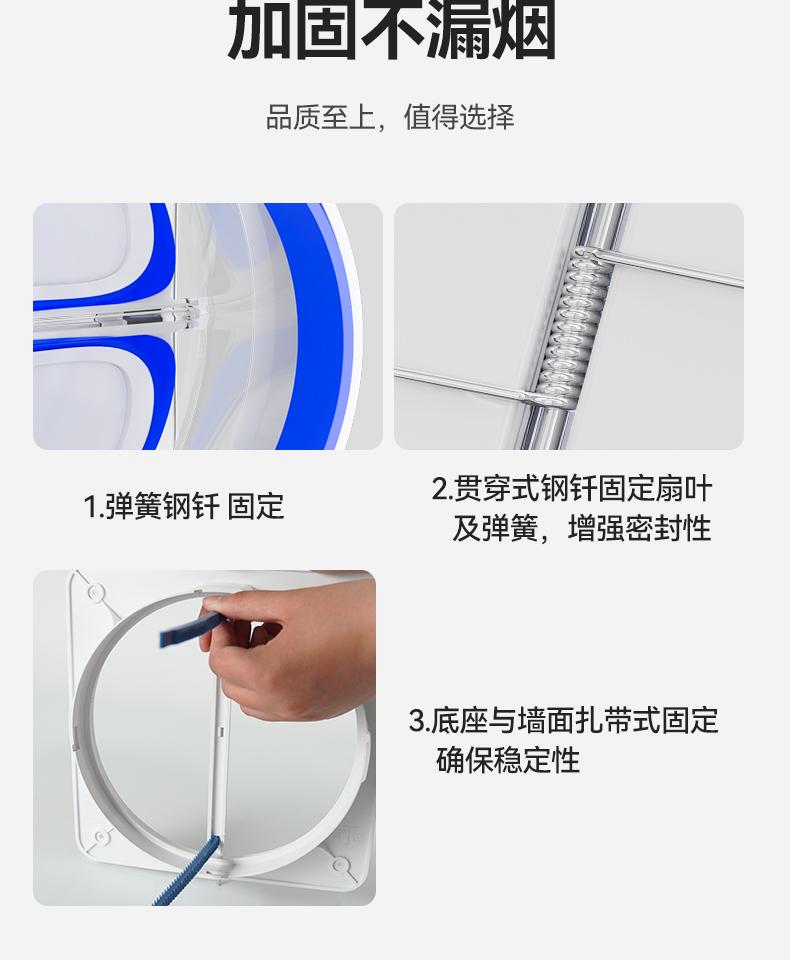 加固不漏烟

品质至上，值得选择

1.弹簧钢钎 固定

2.贯穿式钢钎固定扇叶及弹簧，增强密封性

3.底座与墙面扎带式固定确保稳定性