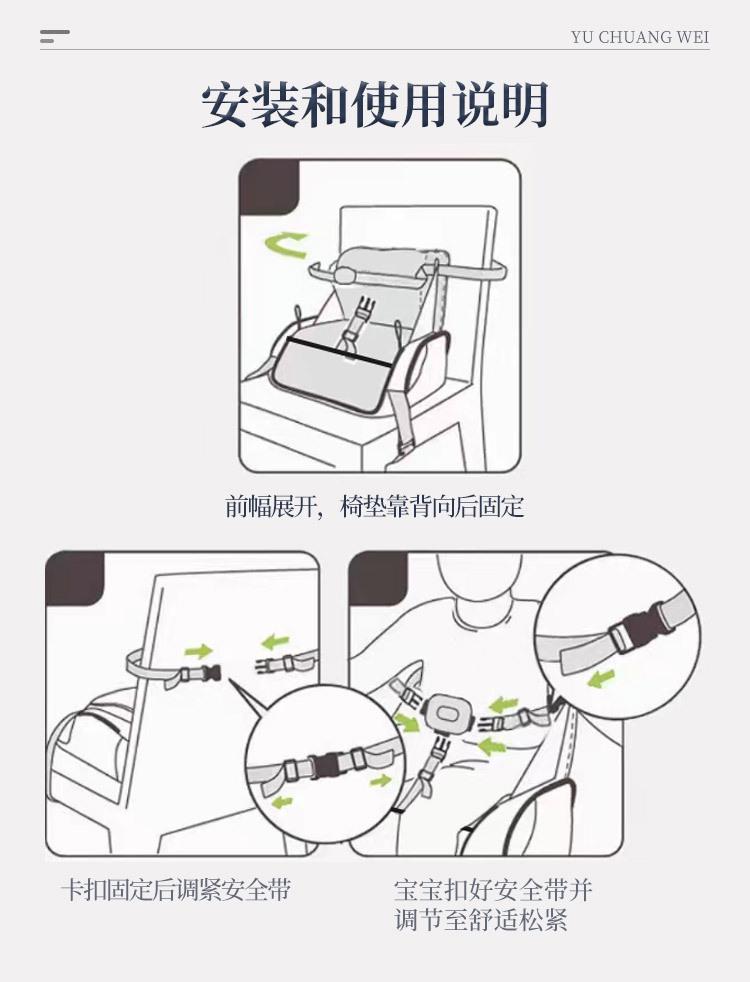 YU CHUANG WEI

安装和使用说明

前幅展开，椅垫靠背向后固定

卡扣固定后调紧安全带

宝宝扣好安全带并调节至舒适松紧