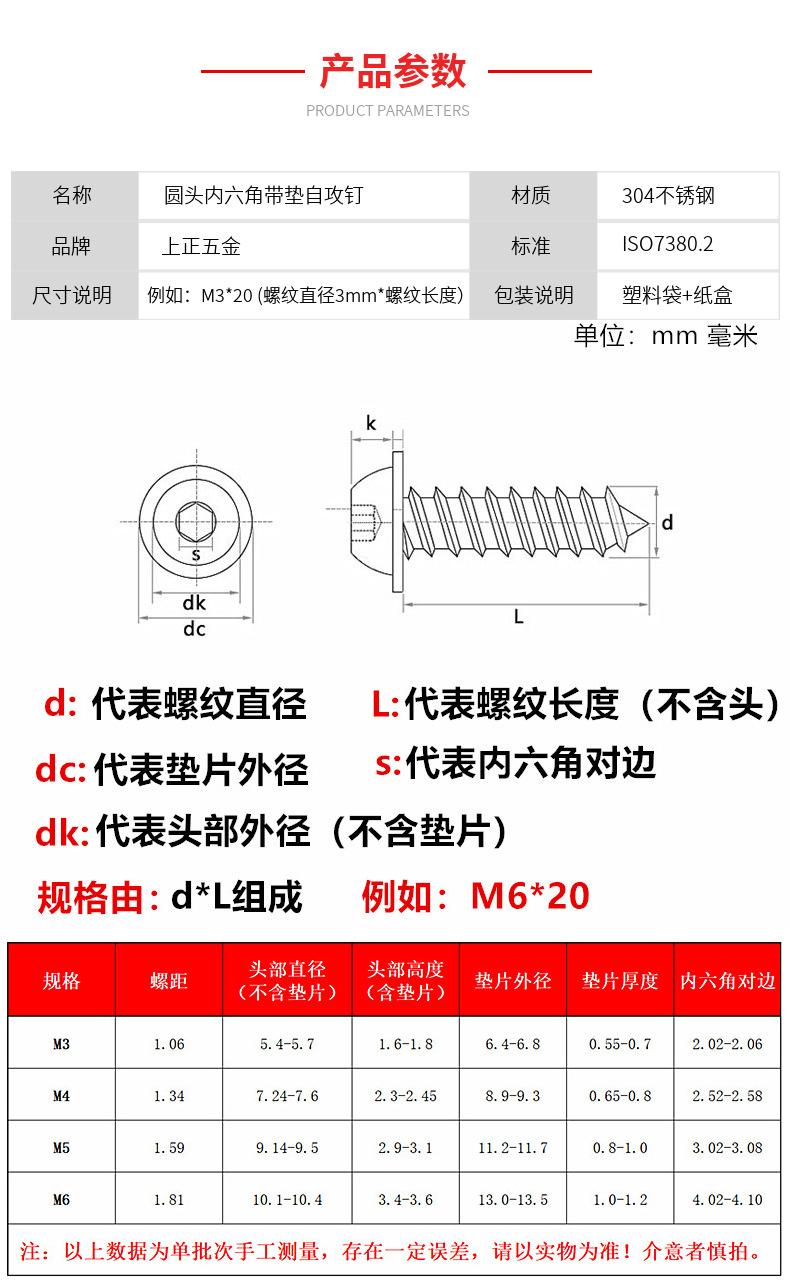 产品参数
PRODUCT PARAMETERS

| 名称 | 圆头内六角带垫自攻钉 | 材质 | 304不锈钢 |
|---|---|---|---|
| 品牌 | 上正五金 | 标准 | ISO7380.2 |
| 尺寸说明 | 例如：M3*20 (螺纹直径3mm*螺纹长度) | 包装说明 | 塑料袋+纸盒 |

单位：mm 毫米

k
s
dk
dc
d
L

d: 代表螺纹直径
L:代表螺纹长度（不含头）
dc:代表垫片外径
s:代表内六角对边
dk:代表头部外径（不含垫片）
规格由：d*L组成
例如：M6*20

| 规格 | 螺距 | 头部直径（不含垫片） | 头部高度（含垫片） | 垫片外径 | 垫片厚度 | 内六角对边 |
|---|---|---|---|---|---|---|
| M3 | 1.06 | 5.4-5.7 | 1.6-1.8 | 6.4-6.8 | 0.55-0.7 | 2.02-2.06 |
| M4 | 1.34 | 7.24-7.6 | 2.3-2.45 | 8.9-9.3 | 0.65-0.8 | 2.52-2.58 |
| M5 | 1.59 | 9.14-9.5 | 2.9-3.1 | 11.2-11.7 | 0.8-1.0 | 3.02-3.08 |
| M6 | 1.81 | 10.1-10.4 | 3.4-3.6 | 13.0-13.5 | 1.0-1.2 | 4.02-4.10 |

注：以上数据为单批次手工测量，存在一定误差，请以实物为准！介意者慎拍。