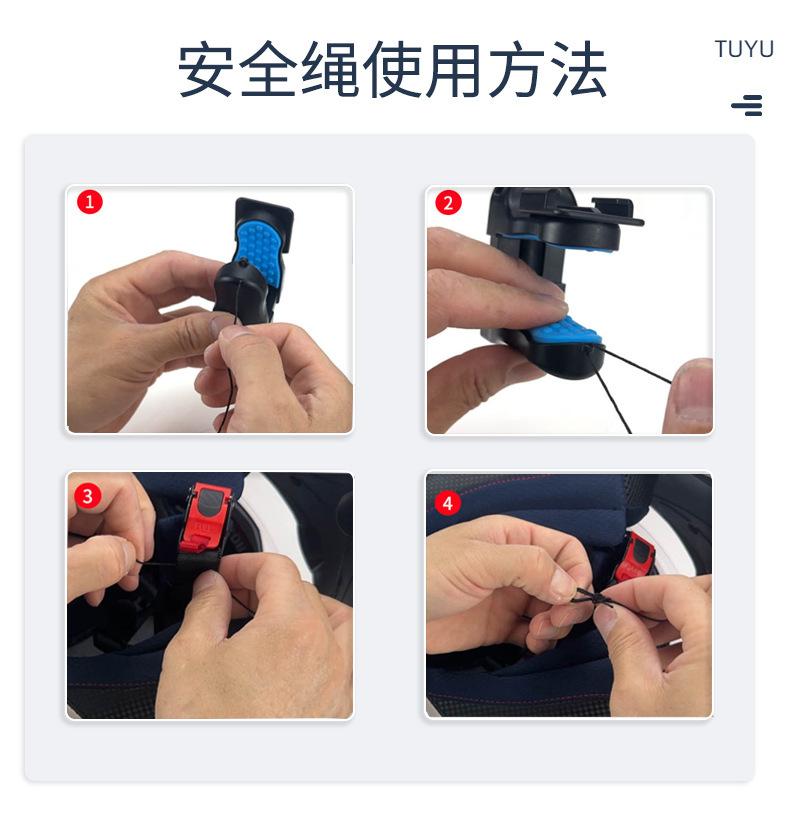 安全绳使用方法

TUYU

1

2

3

4