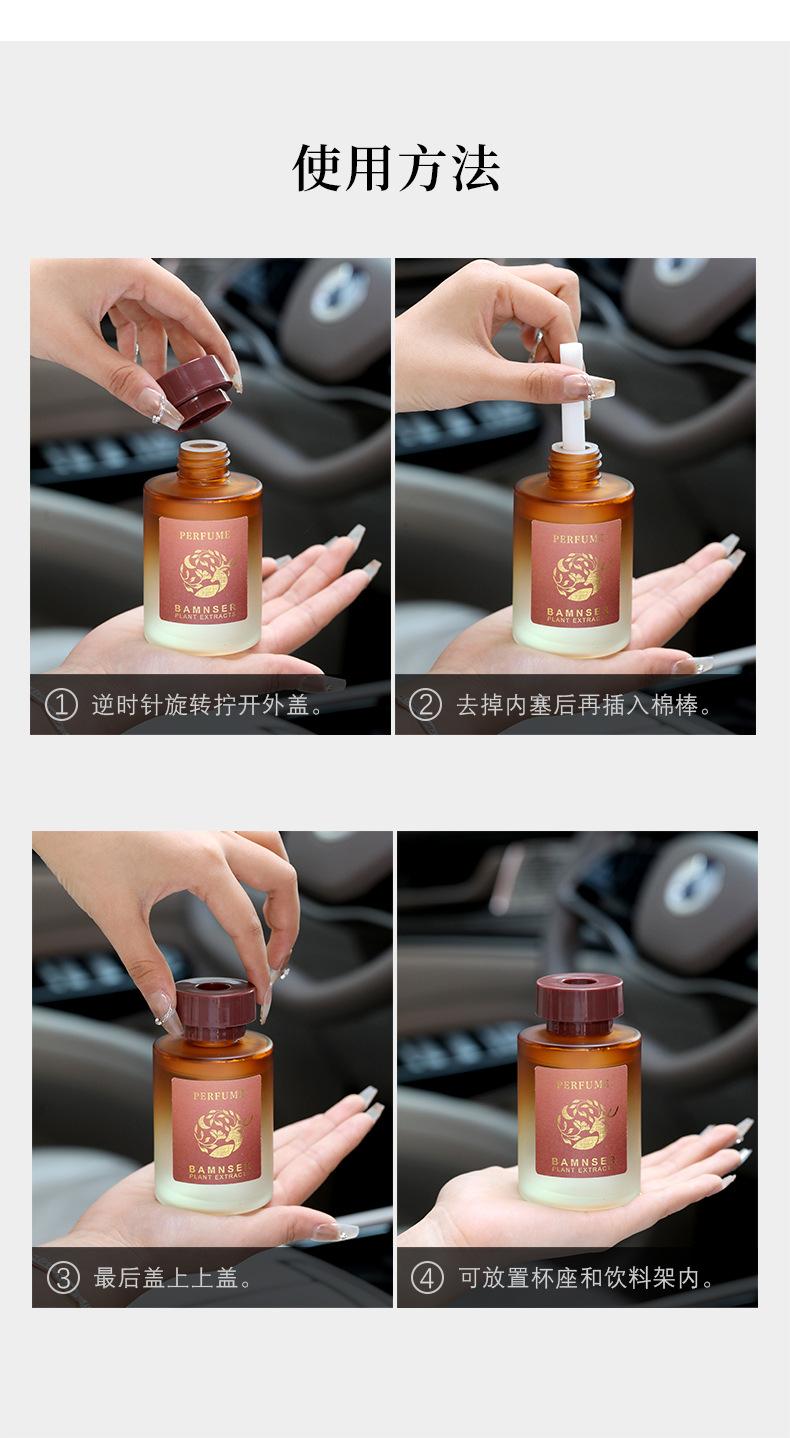 使用方法

PERFUME
BAMNSER
PLANT EXTRACTS

① 逆时针旋转拧开外盖。

PERFUME
BAMNSER
PLANT EXTRACTS

② 去掉内塞后再插入棉棒。

PERFUME
BAMNSER
PLANT EXTRACTS

③ 最后盖上上盖。

PERFUME
BAMNSER
PLANT EXTRACTS

④ 可放置杯座和饮料架内。