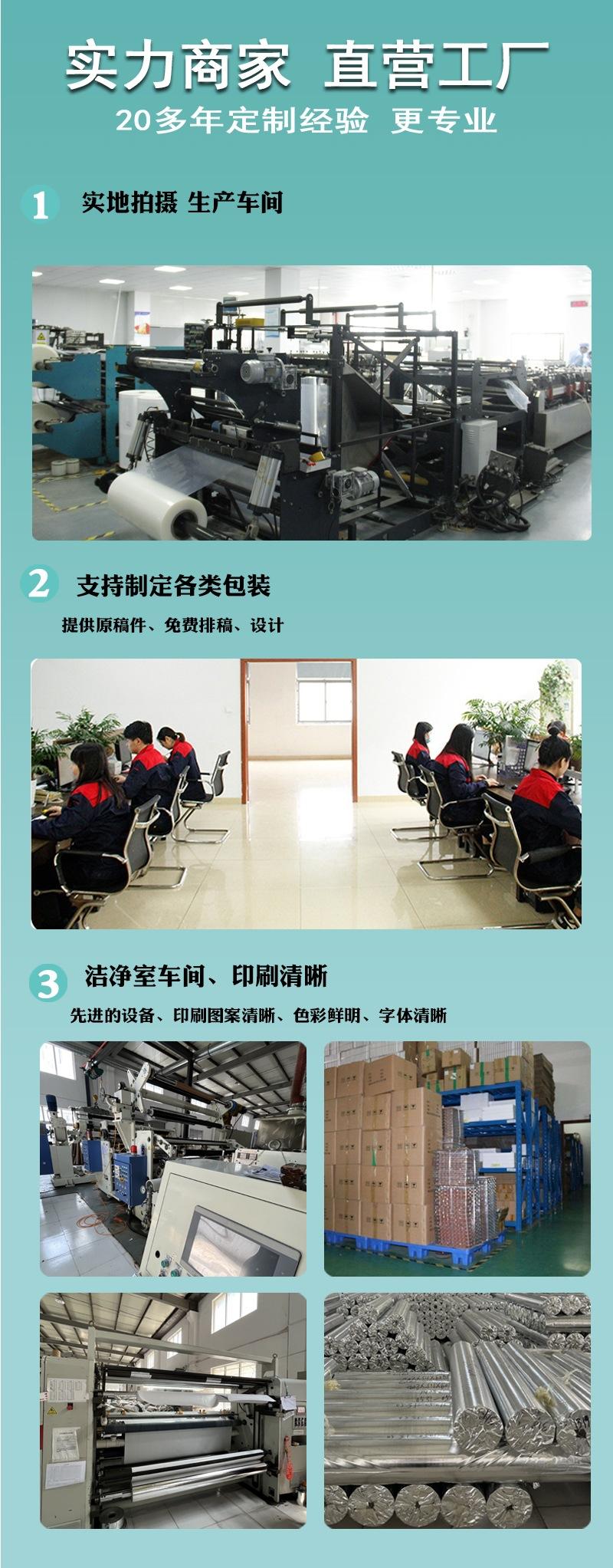 实力商家 直营工厂
20多年定制经验 更专业

1 实地拍摄 生产车间

2 支持制定各类包装
提供原稿件、免费排稿、设计

3 洁净室车间、印刷清晰
先进的设备、印刷图案清晰、色彩鲜明、字体清晰