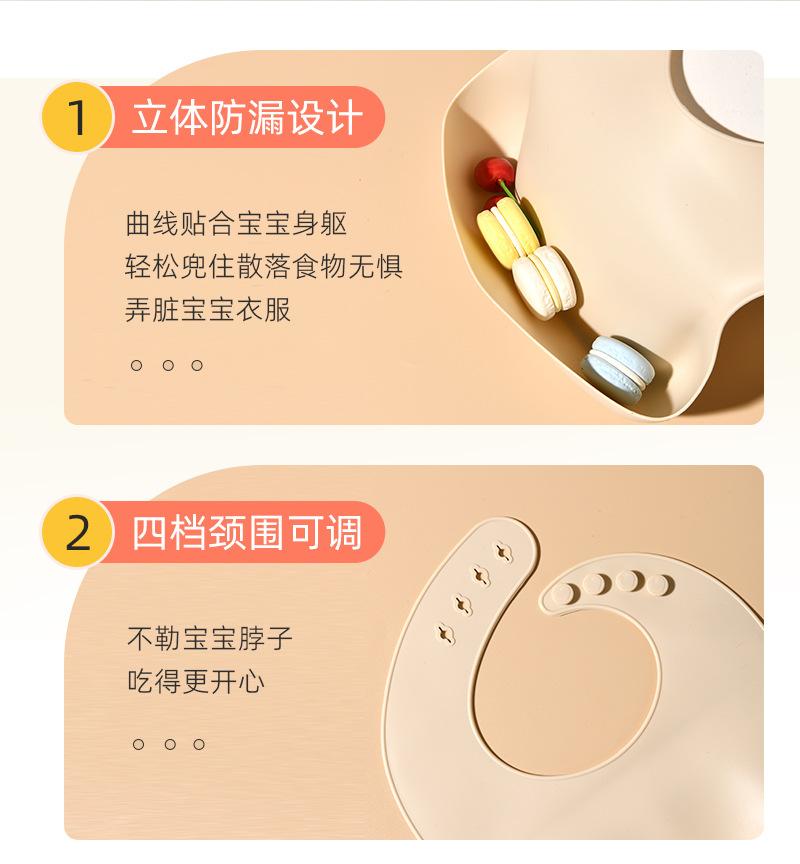 1 立体防漏设计

曲线贴合宝宝身躯
轻松兜住散落食物无惧
弄脏宝宝衣服

2 四档颈围可调

不勒宝宝脖子
吃得更开心