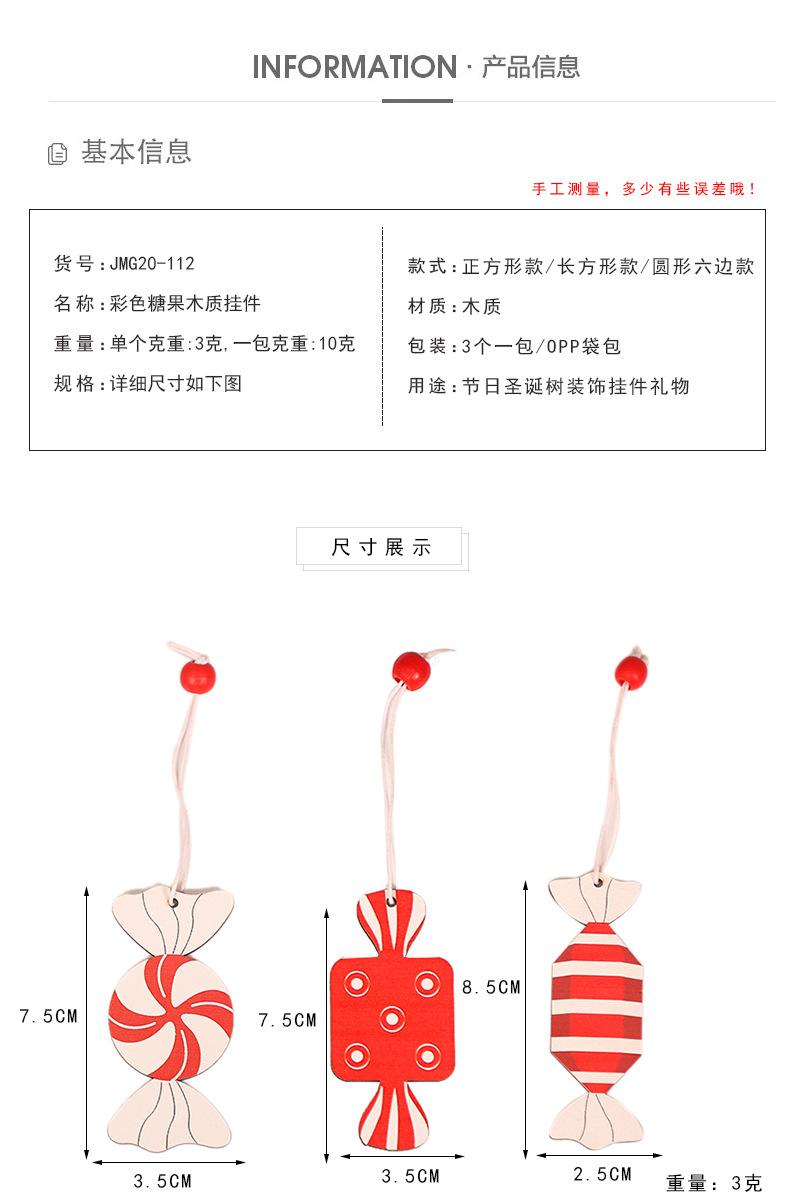 INFORMATION · 产品信息

基本信息

手工测量，多少有些误差哦！

货号：JMG20-112
名称：彩色糖果木质挂件
重量：单个克重:3克,一包克重:10克
规格：详细尺寸如下图

款式：正方形款/长方形款/圆形六边款
材质：木质
包装：3个一包/OPP袋包
用途：节日圣诞树装饰挂件礼物

尺寸展示

7.5CM
3.5CM
7.5CM
3.5CM
8.5CM
2.5CM
重量：3克