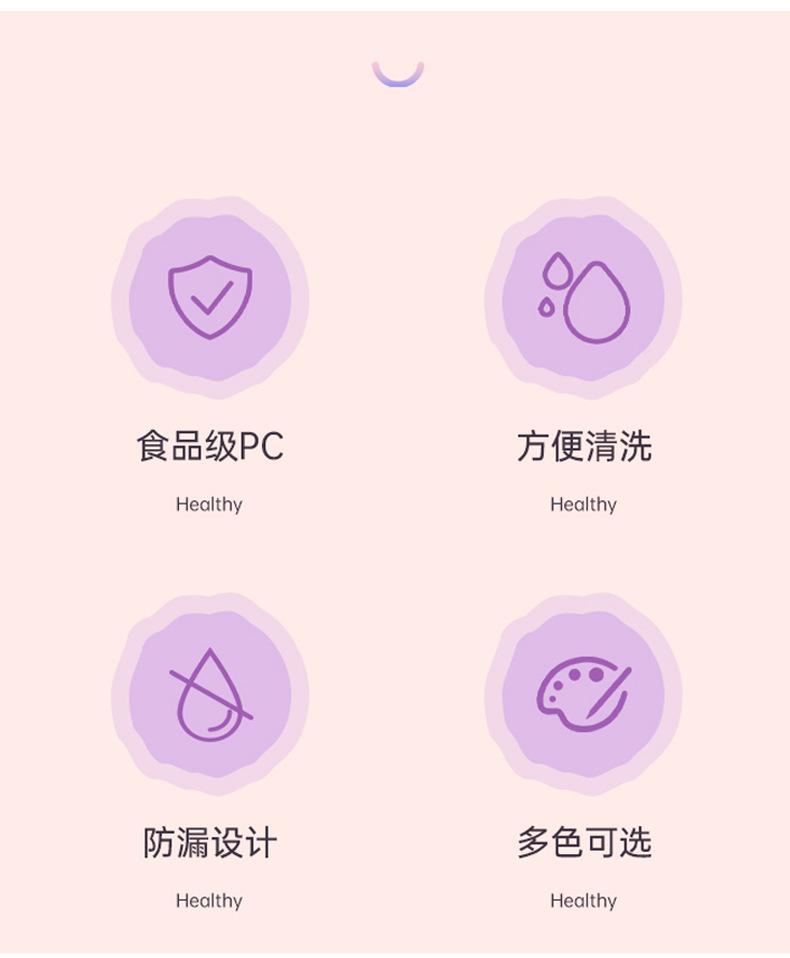 食品级PC

Healthy

方便清洗

Healthy

防漏设计

Healthy

多色可选

Healthy