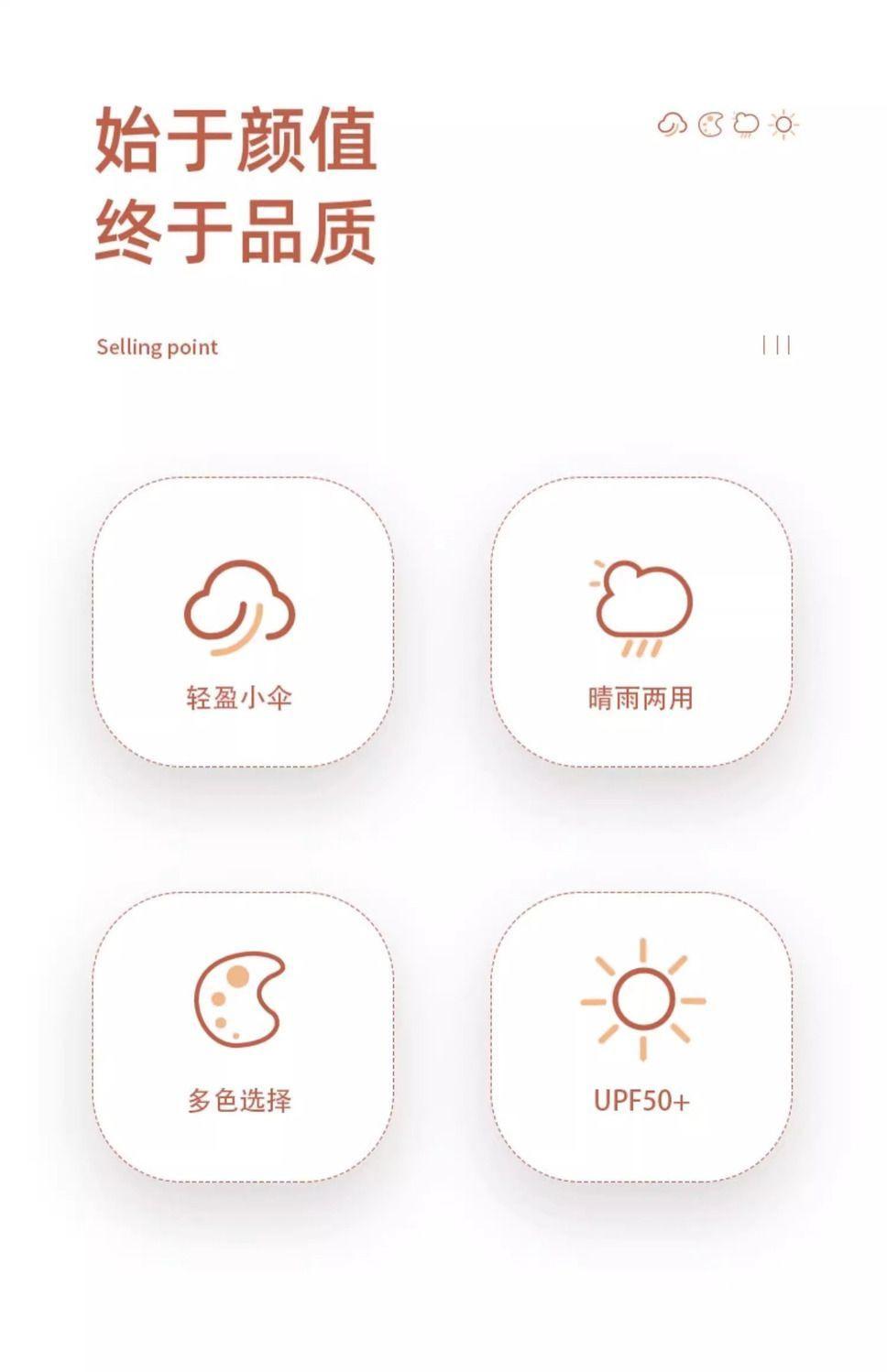 始于颜值
终于品质

Selling point

轻盈小伞

晴雨两用

多色选择

UPF50+