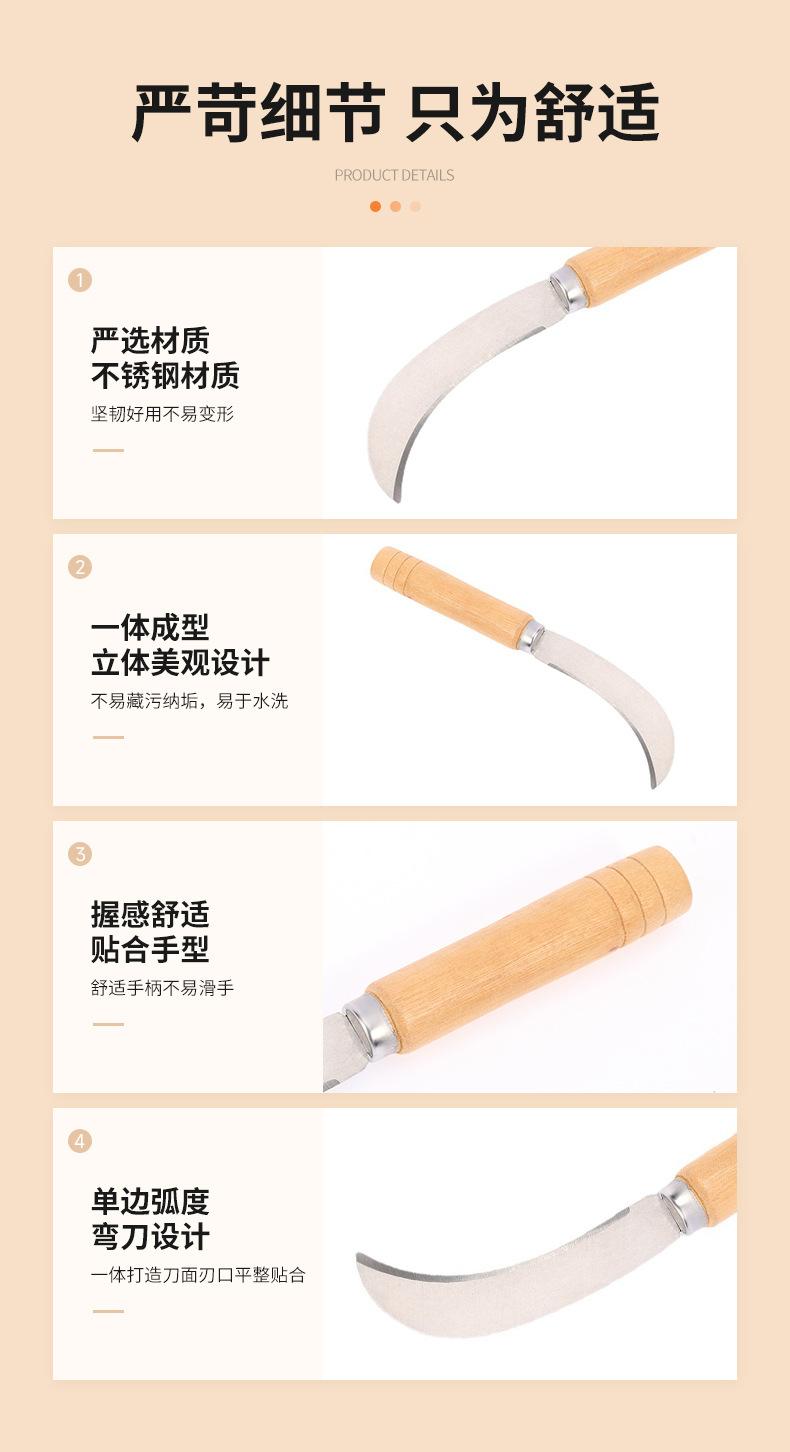 严苛细节 只为舒适

PRODUCT DETAILS

1

严选材质
不锈钢材质

坚韧好用不易变形

2

一体成型
立体美观设计

不易藏污纳垢，易于水洗

3

握感舒适
贴合手型

舒适手柄不易滑手

4

单边弧度
弯刀设计

一体打造刀面刃口平整贴合