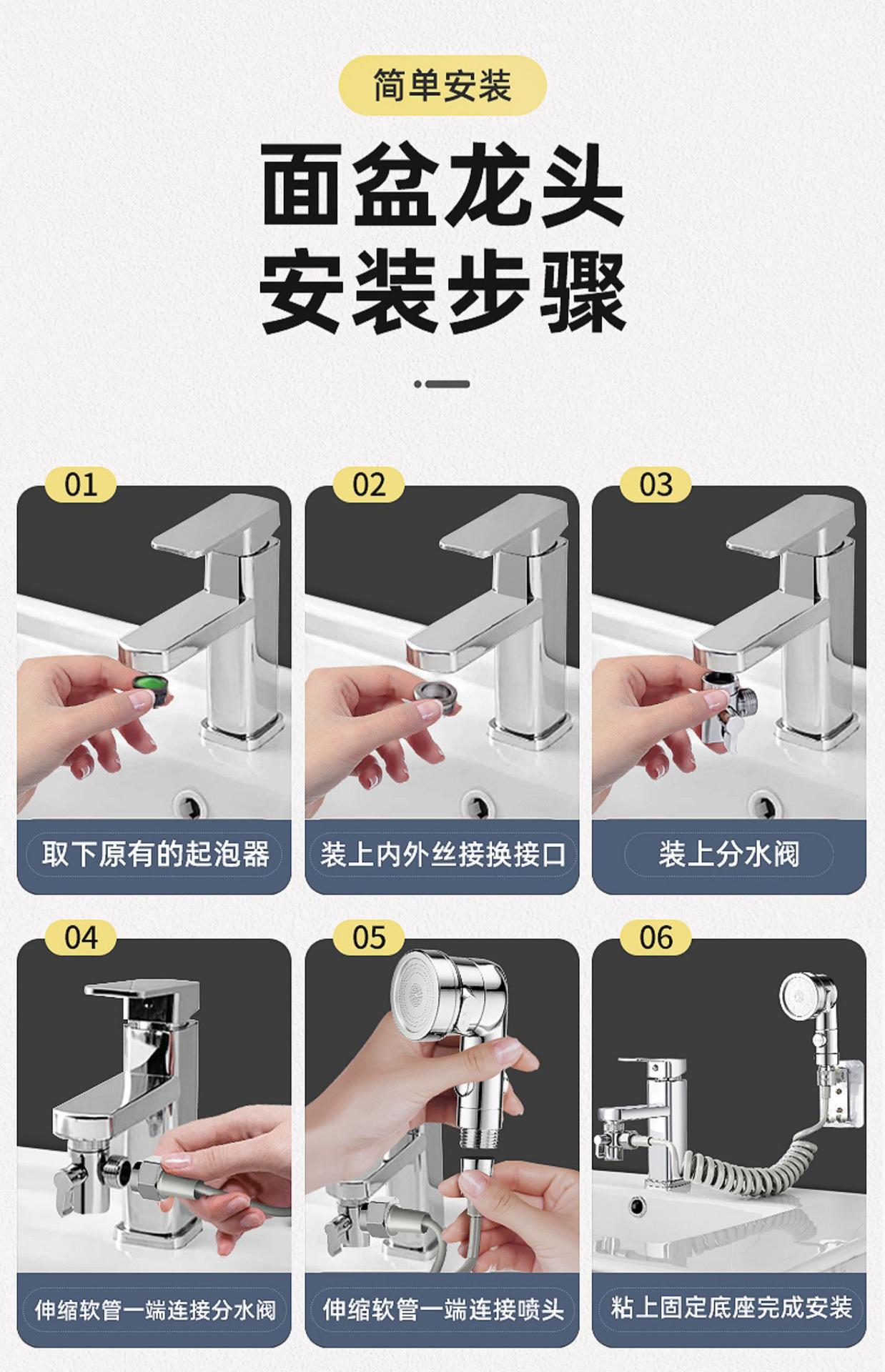 简单安装

面盆龙头
安装步骤

01
取下原有的起泡器

02
装上内外丝接换接口

03
装上分水阀

04
伸缩软管一端连接分水阀

05
伸缩软管一端连接喷头

06
粘上固定底座完成安装