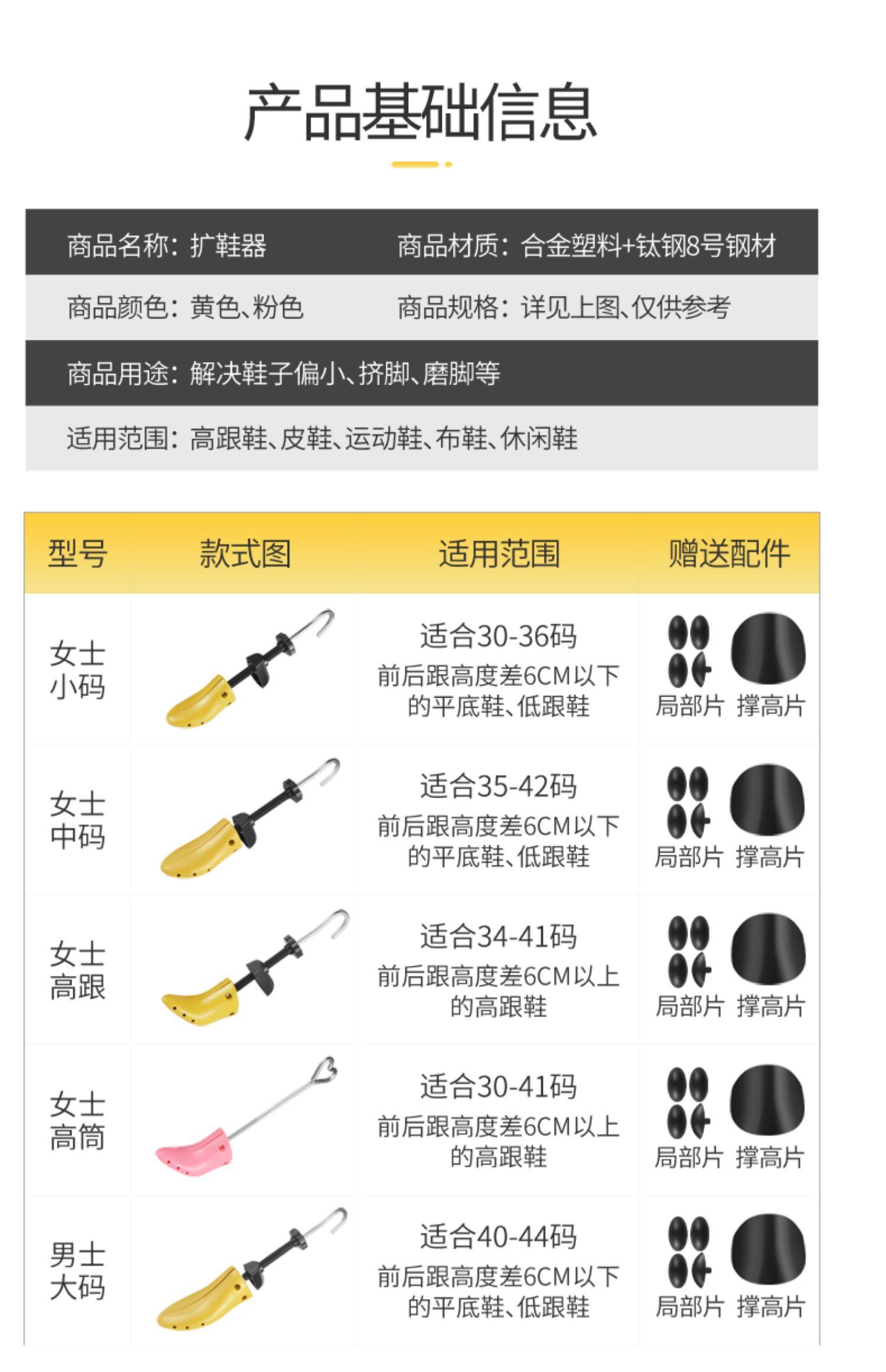 产品基础信息

商品名称：扩鞋器
商品材质：合金塑料+钛钢8号钢材

商品颜色：黄色、粉色
商品规格：详见上图、仅供参考

商品用途：解决鞋子偏小、挤脚、磨脚等

适用范围：高跟鞋、皮鞋、运动鞋、布鞋、休闲鞋

| 型号 | 款式图 | 适用范围 | 赠送配件 |
|---|---|---|---|
| 女士小码 | | 适合30-36码 前后跟高度差6CM以下的平底鞋、低跟鞋 | 局部片 撑高片 |
| 女士中码 | | 适合35-42码 前后跟高度差6CM以下的平底鞋、低跟鞋 | 局部片 撑高片 |
| 女士高跟 | | 适合34-41码 前后跟高度差6CM以上的高跟鞋 | 局部片 撑高片 |
| 女士高筒 | | 适合30-41码 前后跟高度差6CM以上的高跟鞋 | 局部片 撑高片 |
| 男士大码 | | 适合40-44码 前后跟高度差6CM以下的平底鞋、低跟鞋 | 局部片 撑高片 |