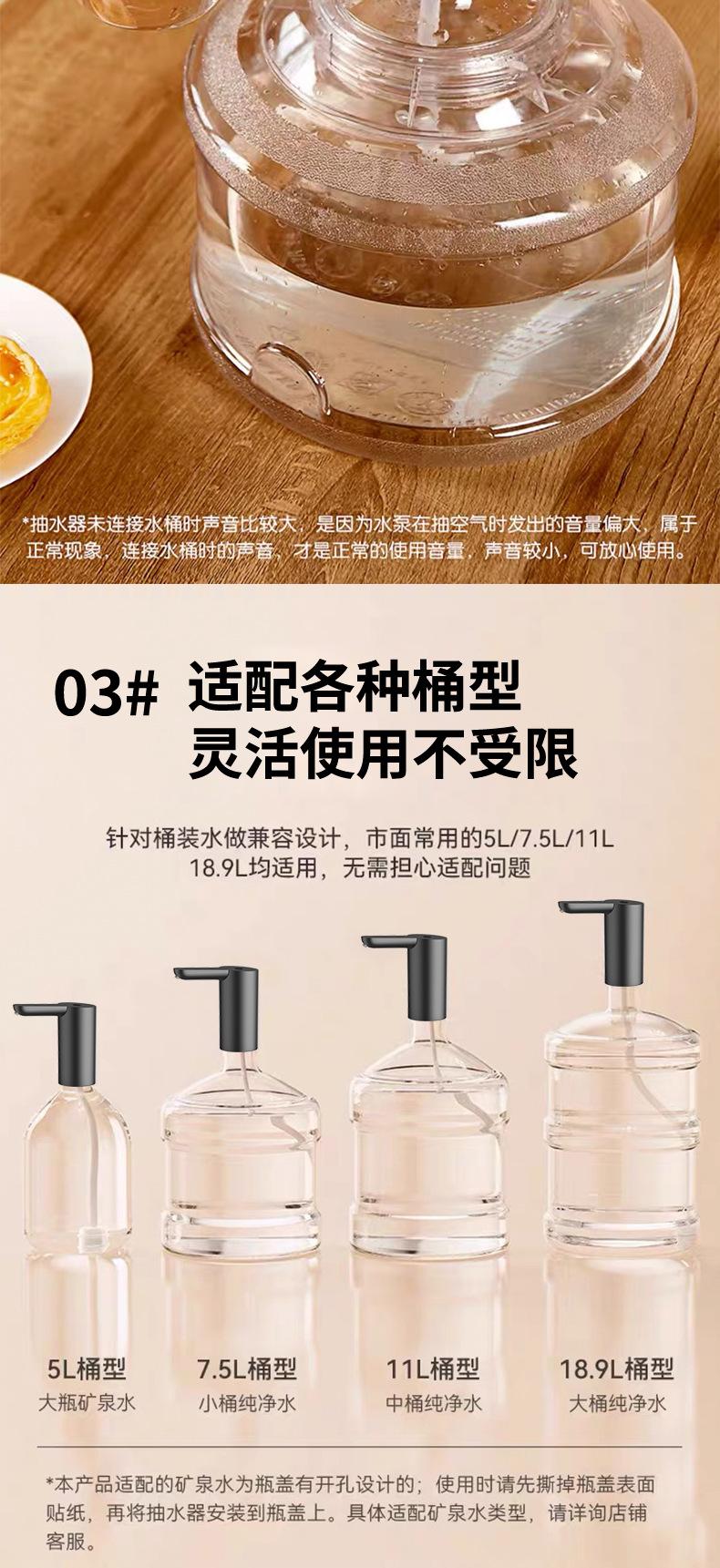 *抽水器未连接水桶时声音比较大，是因为水泵在抽空气时发出的音量偏大，属于正常现象，连接水桶时的声音，才是正常的使用音量，声音较小，可放心使用。

03# 适配各种桶型
灵活使用不受限

针对桶装水做兼容设计，市面常用的5L/7.5L/11L 18.9L均适用，无需担心适配问题

5L桶型
大瓶矿泉水

7.5L桶型
小桶纯净水

11L桶型
中桶纯净水

18.9L桶型
大桶纯净水

*本产品适配的矿泉水为瓶盖有开孔设计的；使用时请先撕掉瓶盖表面贴纸，再将抽水器安装到瓶盖上。具体适配矿泉水类型，请详询店铺客服。