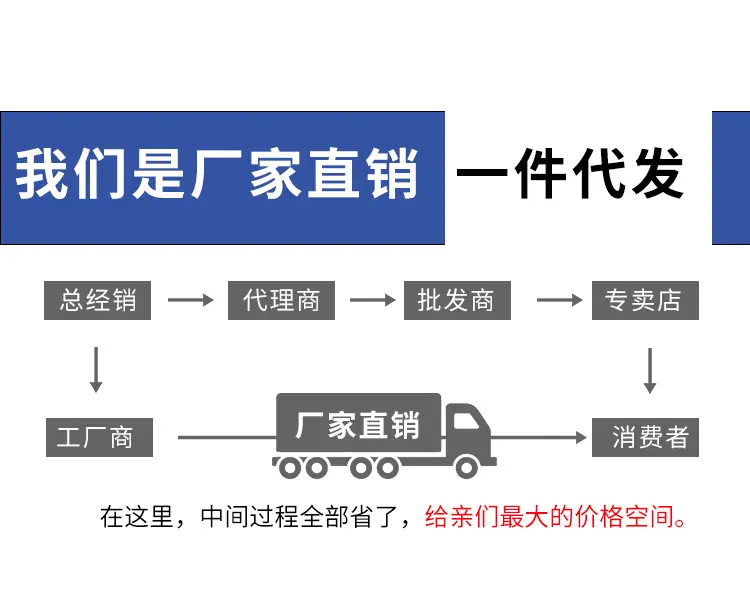 我们是厂家直销 一件代发

总经销 代理商 批发商 专卖店

工厂商 厂家直销 消费者

在这里，中间过程全部省了，给亲们最大的价格空间。