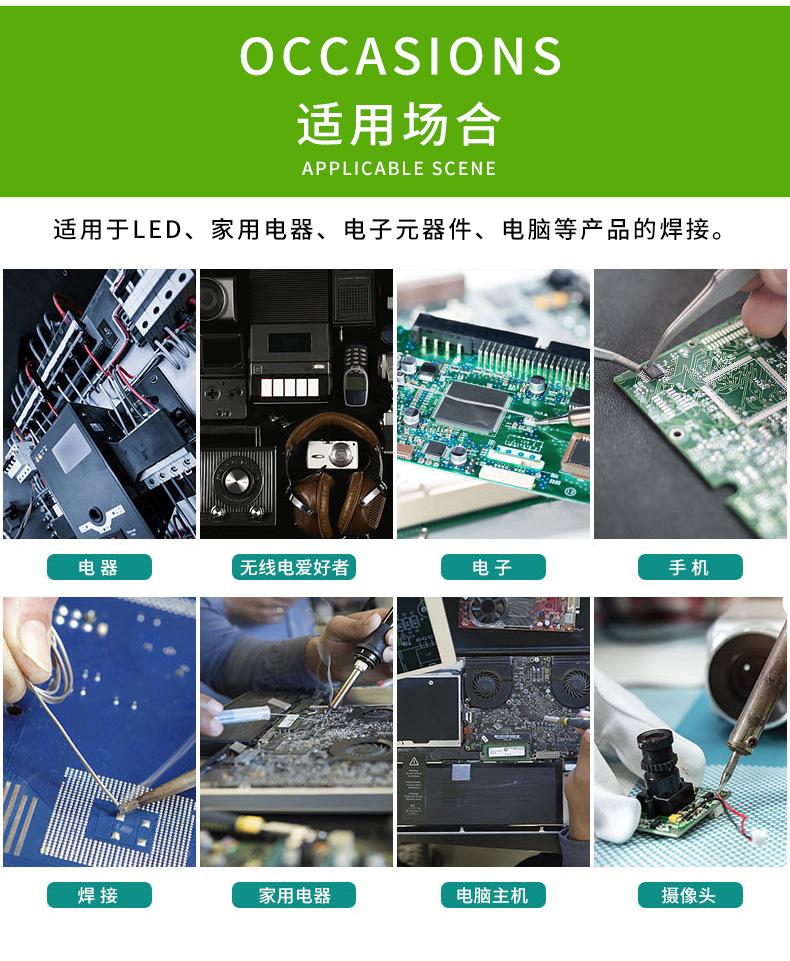 OCCASIONS
适用场合
APPLICABLE SCENE

适用于LED、家用电器、电子元器件、电脑等产品的焊接。

电器

无线电爱好者

电子

手机

焊接

家用电器

电脑主机

摄像头