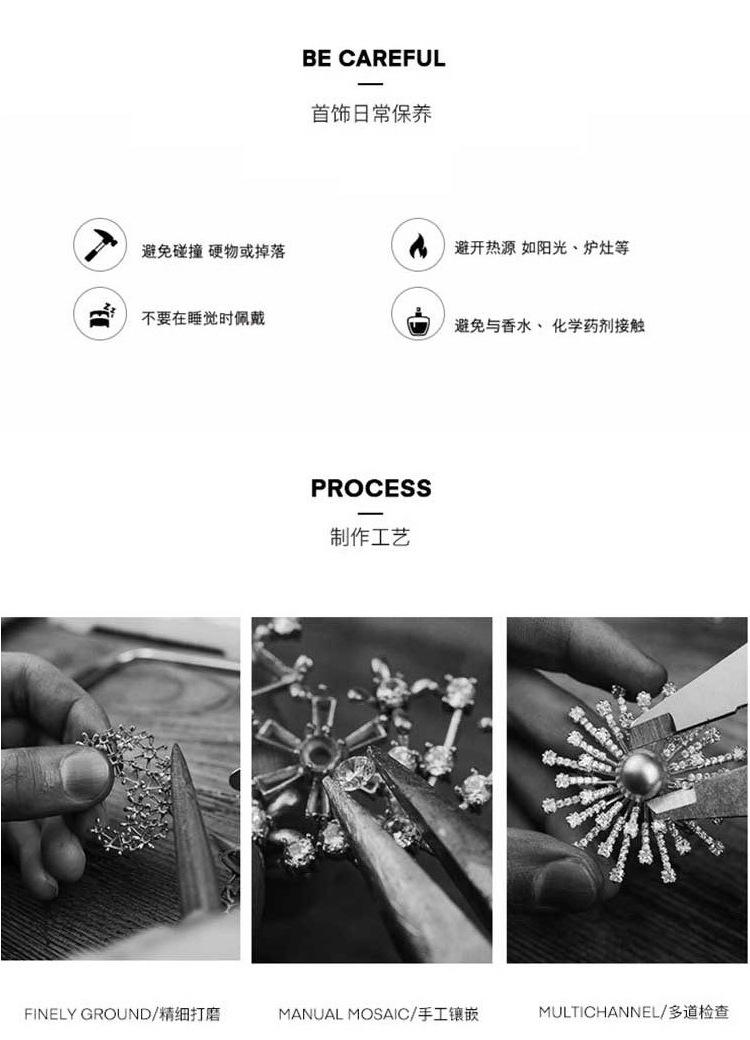 BE CAREFUL

首饰日常保养

避免碰撞 硬物或掉落

避开热源 如阳光、炉灶等

不要在睡觉时佩戴

避免与香水、 化学药剂接触

PROCESS

制作工艺

FINELY GROUND/精细打磨

MANUAL MOSAIC/手工镶嵌

MULTICHANNEL/多道检查