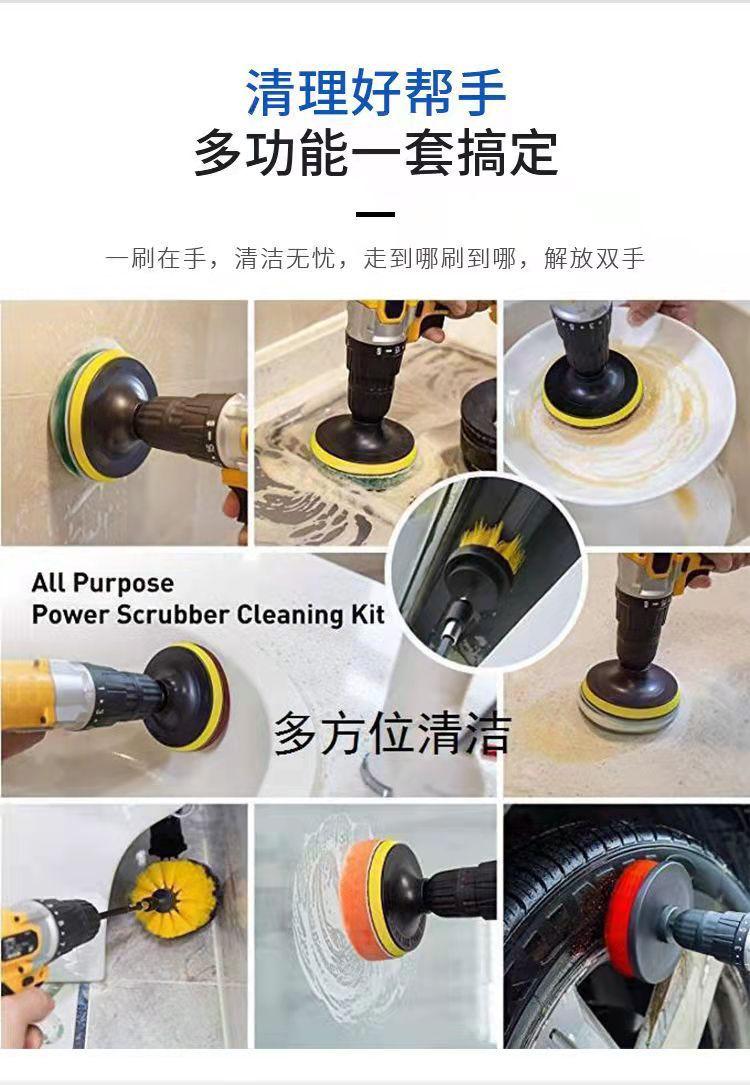 清理好帮手
多功能一套搞定

一刷在手，清洁无忧，走到哪刷到哪，解放双手

All Purpose
Power Scrubber Cleaning Kit

多方位清洁